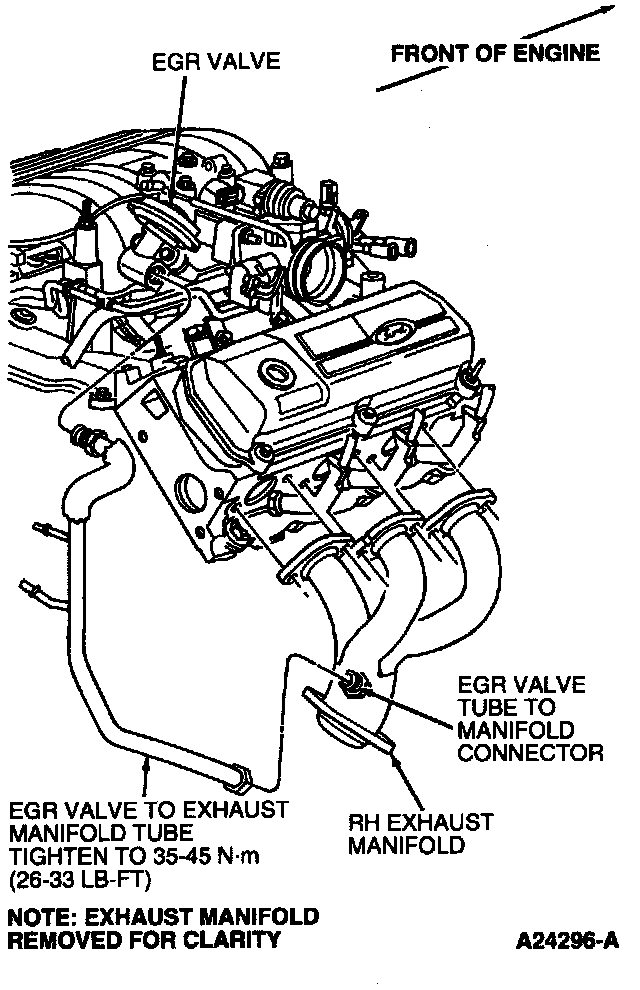 EGR VALVE

FRONT OF ENGINE

EGR VALVE TUBE TO MANIFOLD CONNECTOR

EGR VALVE TO EXHAUST MANIFOLD TUBE TIGHTEN TO 35-45 N·m (26-33 LB-FT)

RH EXHAUST MANIFOLD

NOTE: EXHAUST MANIFOLD REMOVED FOR CLARITY

A24296-A