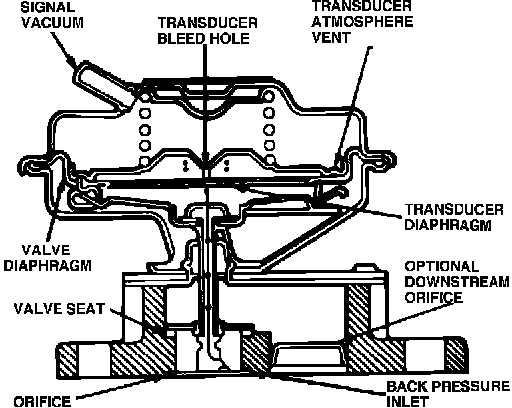 SIGNAL VACUUM

TRANSDUCER BLEED HOLE

TRANSDUCER ATMOSPHERE VENT

TRANSDUCER DIAPHRAGM

VALVE DIAPHRAGM

OPTIONAL DOWNSTREAM ORIFICE

VALVE SEAT

ORIFICE

BACK PRESSURE INLET