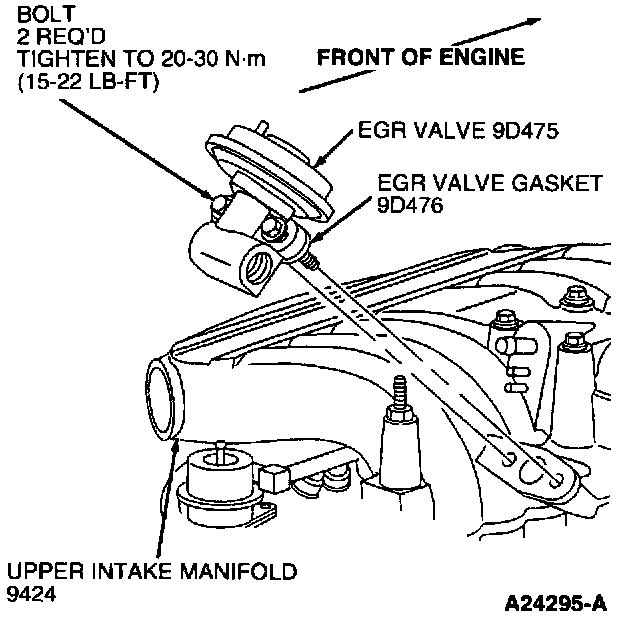 BOLT
2 REQ'D
TIGHTEN TO 20-30 N·m
(15-22 LB-FT)

FRONT OF ENGINE

EGR VALVE 9D475

EGR VALVE GASKET
9D476

UPPER INTAKE MANIFOLD
9424

A24295-A