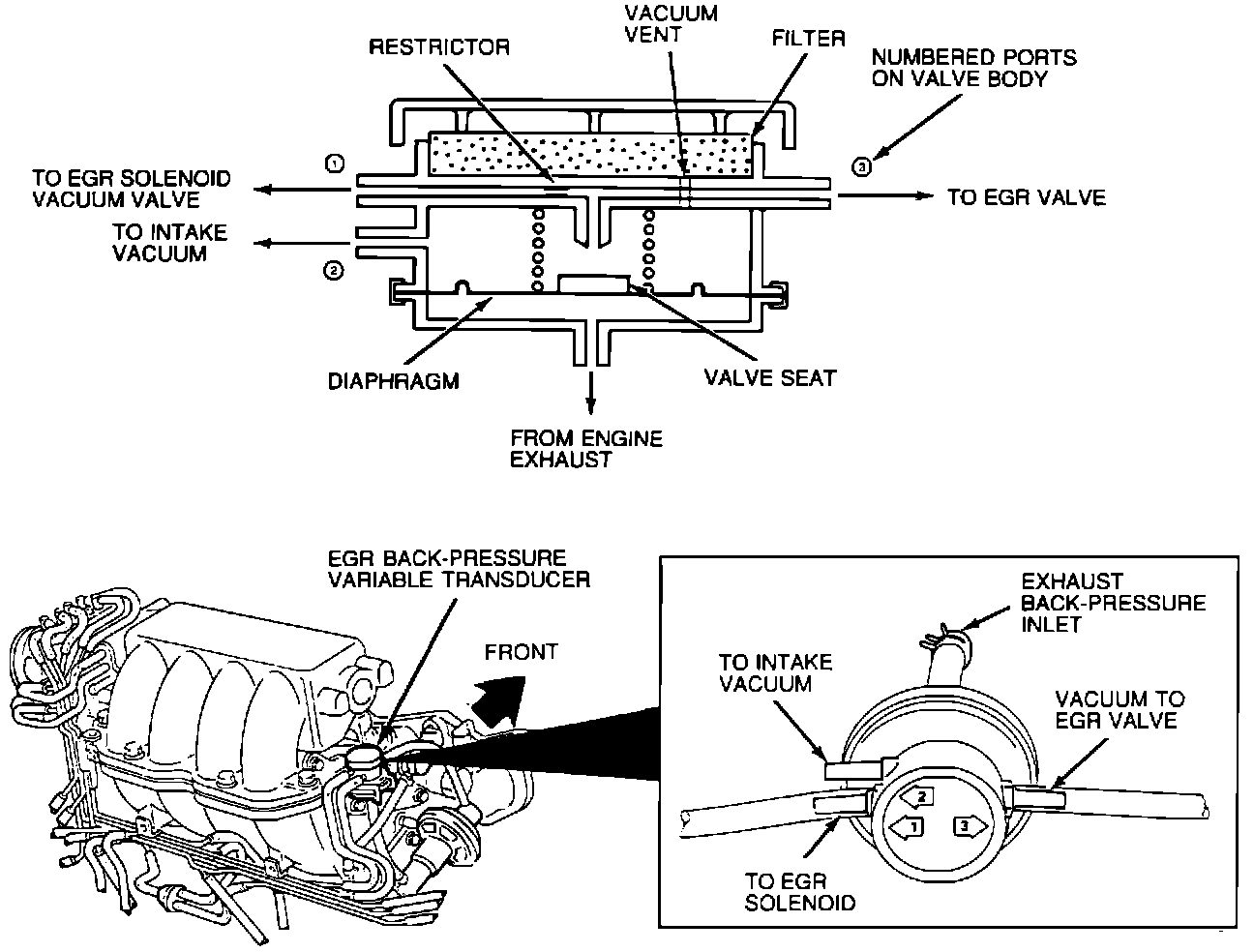 RESTRICTOR

VACUUM VENT

FILTER

NUMBERED PORTS ON VALVE BODY

1

TO EGR SOLENOID VACUUM VALVE

TO INTAKE VACUUM

2

3

TO EGR VALVE

DIAPHRAGM

VALVE SEAT

FROM ENGINE EXHAUST

EGR BACK-PRESSURE VARIABLE TRANSDUCER

FRONT

EXHAUST BACK-PRESSURE INLET

TO INTAKE VACUUM

VACUUM TO EGR VALVE

2

1

3

TO EGR SOLENOID