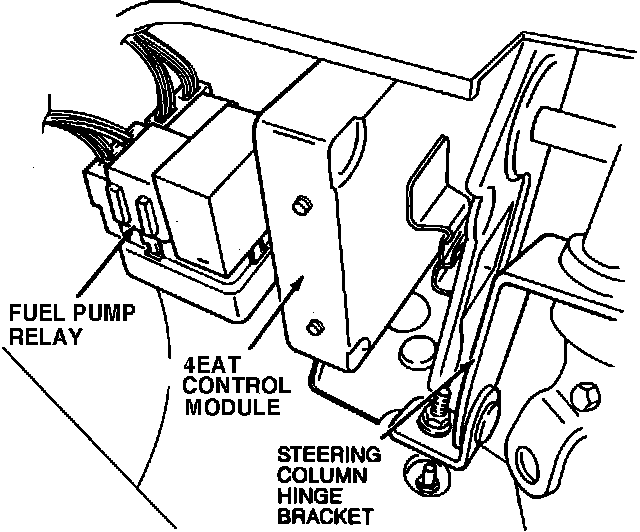 FUEL PUMP RELAY

4EAT CONTROL MODULE

STEERING COLUMN HINGE BRACKET