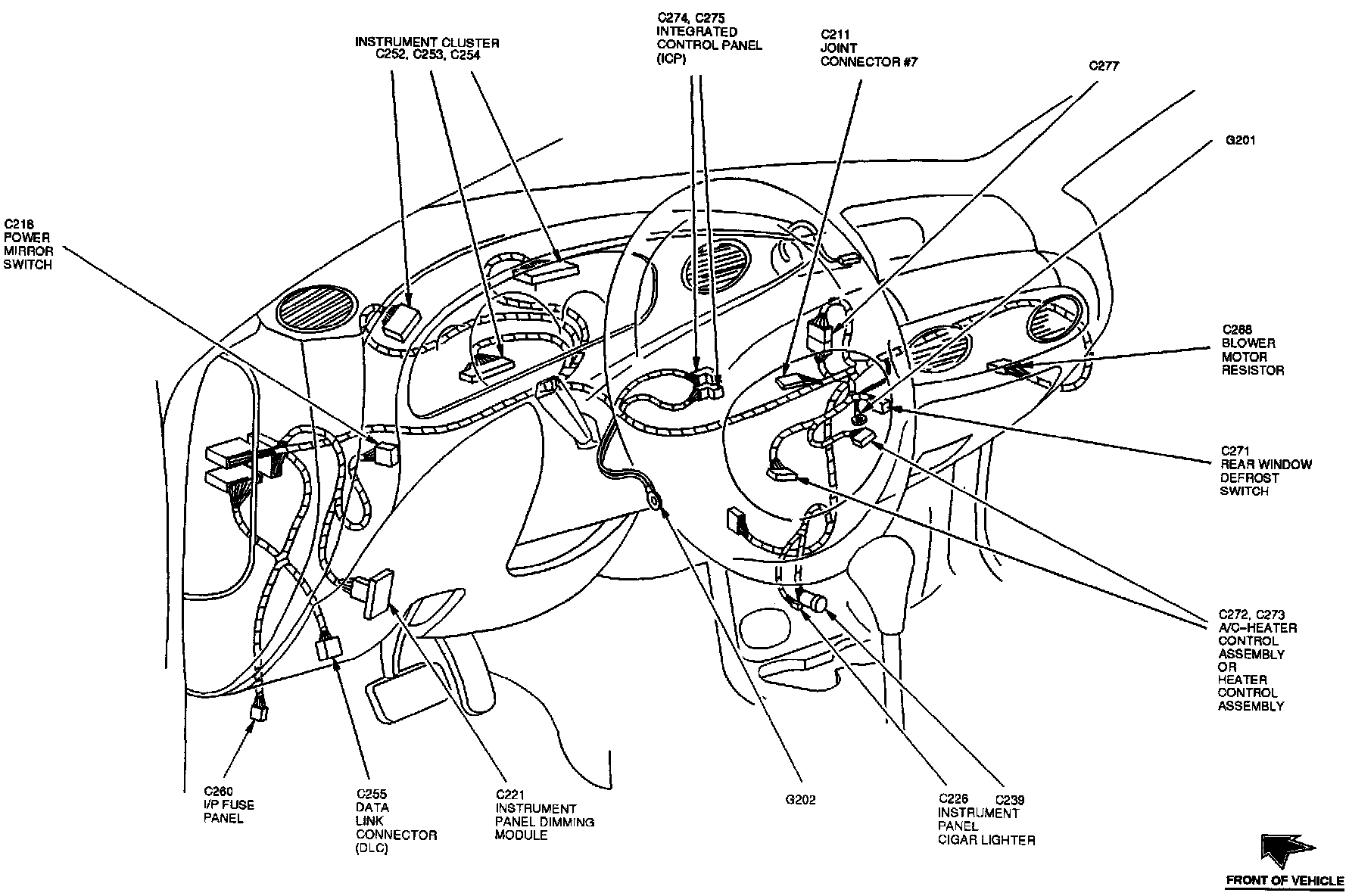 INSTRUMENT CLUSTER
C252, C253, C254

C274, C275
INTEGRATED
CONTROL PANEL
(ICP)

C211
JOINT
CONNECTOR #7

C277

G201

C218
POWER
MIRROR
SWITCH

C288
BLOWER
MOTOR
RESISTOR

C271
REAR WINDOW
DEFROST
SWITCH

C272, C273
A/C-HEATER
CONTROL
ASSEMBLY
OR
HEATER
CONTROL
ASSEMBLY

C260
I/P FUSE
PANEL

C255
DATA
LINK
CONNECTOR
(DLC)

C221
INSTRUMENT
PANEL DIMMING
MODULE

G202

C226
INSTRUMENT
PANEL
CIGAR LIGHTER

C239

FRONT OF VEHICLE