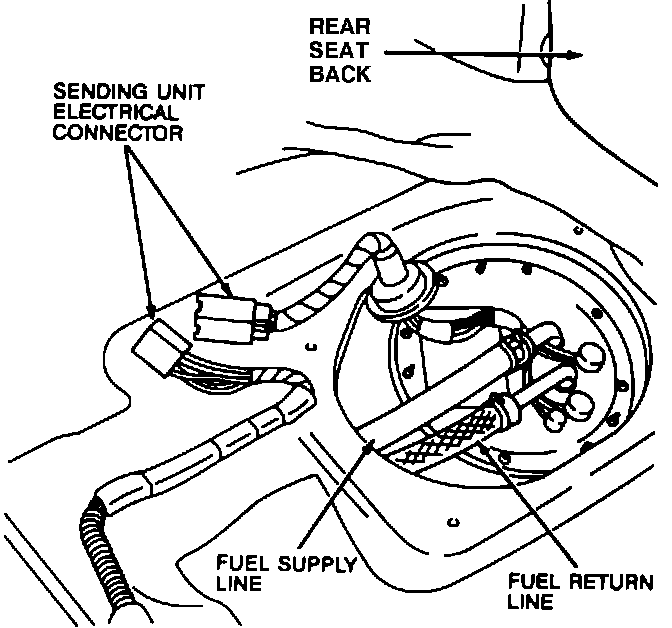 REAR
SEAT
BACK

SENDING UNIT
ELECTRICAL
CONNECTOR

FUEL SUPPLY
LINE

FUEL RETURN
LINE