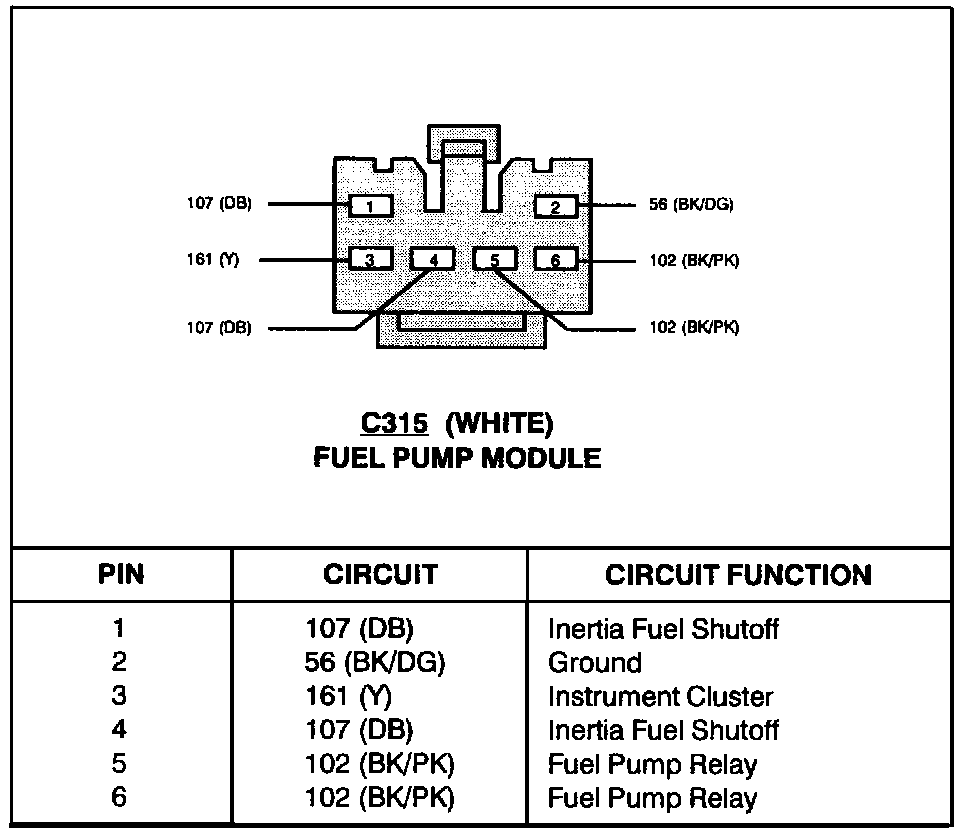 107 (DB)
1
2
56 (BK/DG)
161 (Y)
3
4
5
6
102 (BK/PK)
107 (DB)
102 (BK/PK)

C315 (WHITE)
FUEL PUMP MODULE

| PIN | CIRCUIT | CIRCUIT FUNCTION |
|---|---|---|
| 1 | 107 (DB) | Inertia Fuel Shutoff |
| 2 | 56 (BK/DG) | Ground |
| 3 | 161 (Y) | Instrument Cluster |
| 4 | 107 (DB) | Inertia Fuel Shutoff |
| 5 | 102 (BK/PK) | Fuel Pump Relay |
| 6 | 102 (BK/PK) | Fuel Pump Relay |