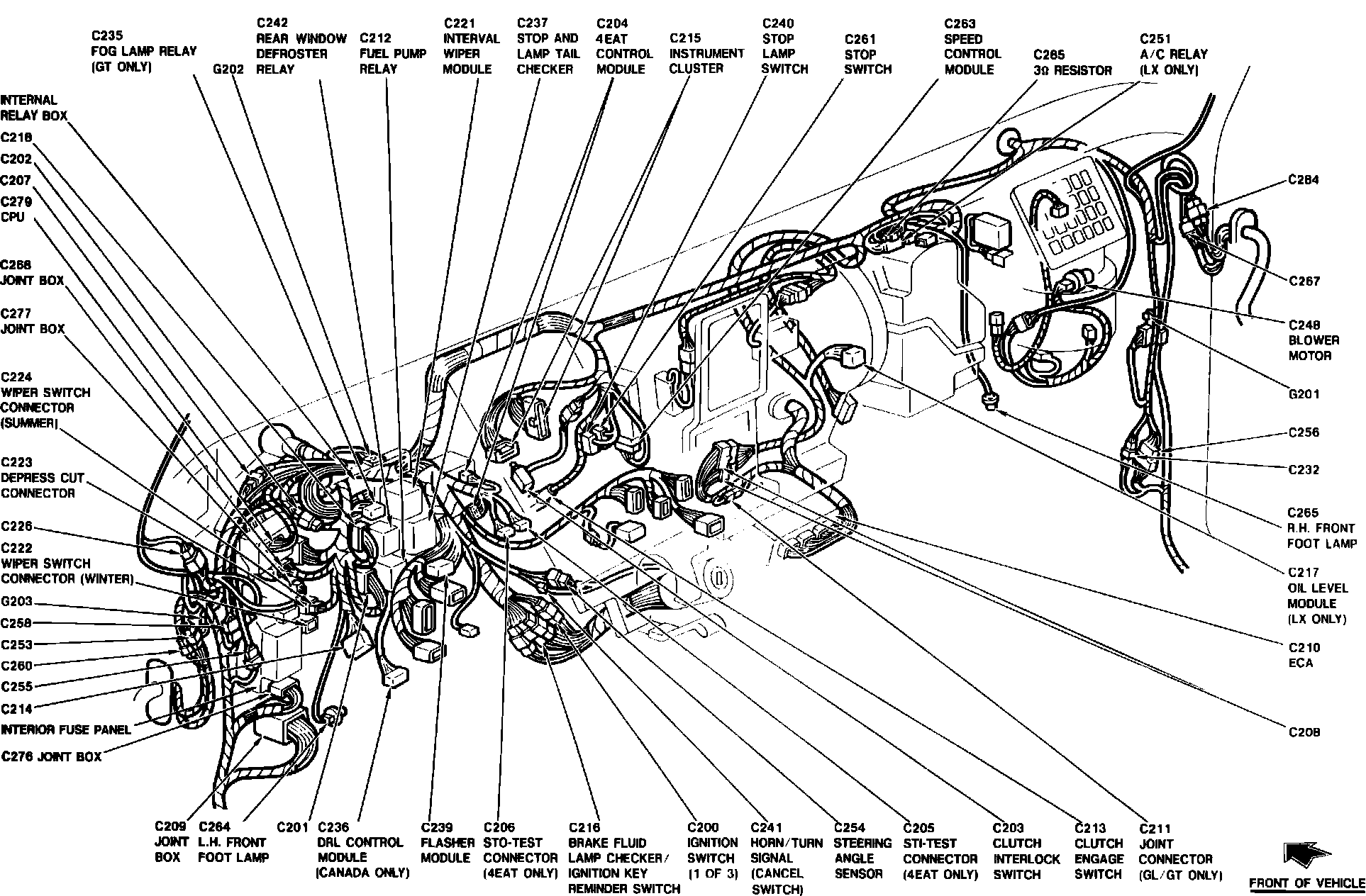 C235 FOG LAMP RELAY (GT ONLY)

G202

C242 REAR WINDOW DEFROSTER RELAY

C212 FUEL PUMP RELAY

C221 INTERVAL WIPER MODULE

C237 STOP AND LAMP TAIL CHECKER

C204 4EAT CONTROL MODULE

C215 INSTRUMENT CLUSTER

C240 STOP LAMP SWITCH

C261 STOP SWITCH

C263 SPEED CONTROL MODULE

C285 3Ω RESISTOR

C251 A/C RELAY (LX ONLY)

INTERNAL RELAY BOX

C218

C202

C207

C279 CPU

C268 JOINT BOX

C277 JOINT BOX

C224 WIPER SWITCH CONNECTOR (SUMMER)

C223 DEPRESS CUT CONNECTOR

C226

C222 WIPER SWITCH CONNECTOR (WINTER)

G203

C258

C253

C260

C255

C214

INTERIOR FUSE PANEL

C276 JOINT BOX

C284

C267

C248 BLOWER MOTOR

G201

C256

C232

C265 R.H. FRONT FOOT LAMP

C217 OIL LEVEL MODULE (LX ONLY)

C210 ECA

C208

C209 JOINT BOX

C264 L.H. FRONT FOOT LAMP

C201

C236 DRL CONTROL MODULE (CANADA ONLY)

C239 FLASHER MODULE

C206 STO-TEST CONNECTOR (4EAT ONLY)

C216 BRAKE FLUID LAMP CHECKER/ IGNITION KEY REMINDER SWITCH

C200 IGNITION SWITCH (1 OF 3)

C241 HORN/TURN SIGNAL (CANCEL SWITCH)

C254 STEERING ANGLE SENSOR

C205 STI-TEST CONNECTOR (4EAT ONLY)

C203 CLUTCH INTERLOCK SWITCH

C213 CLUTCH ENGAGE SWITCH

C211 JOINT CONNECTOR (GL/GT ONLY)

FRONT OF VEHICLE