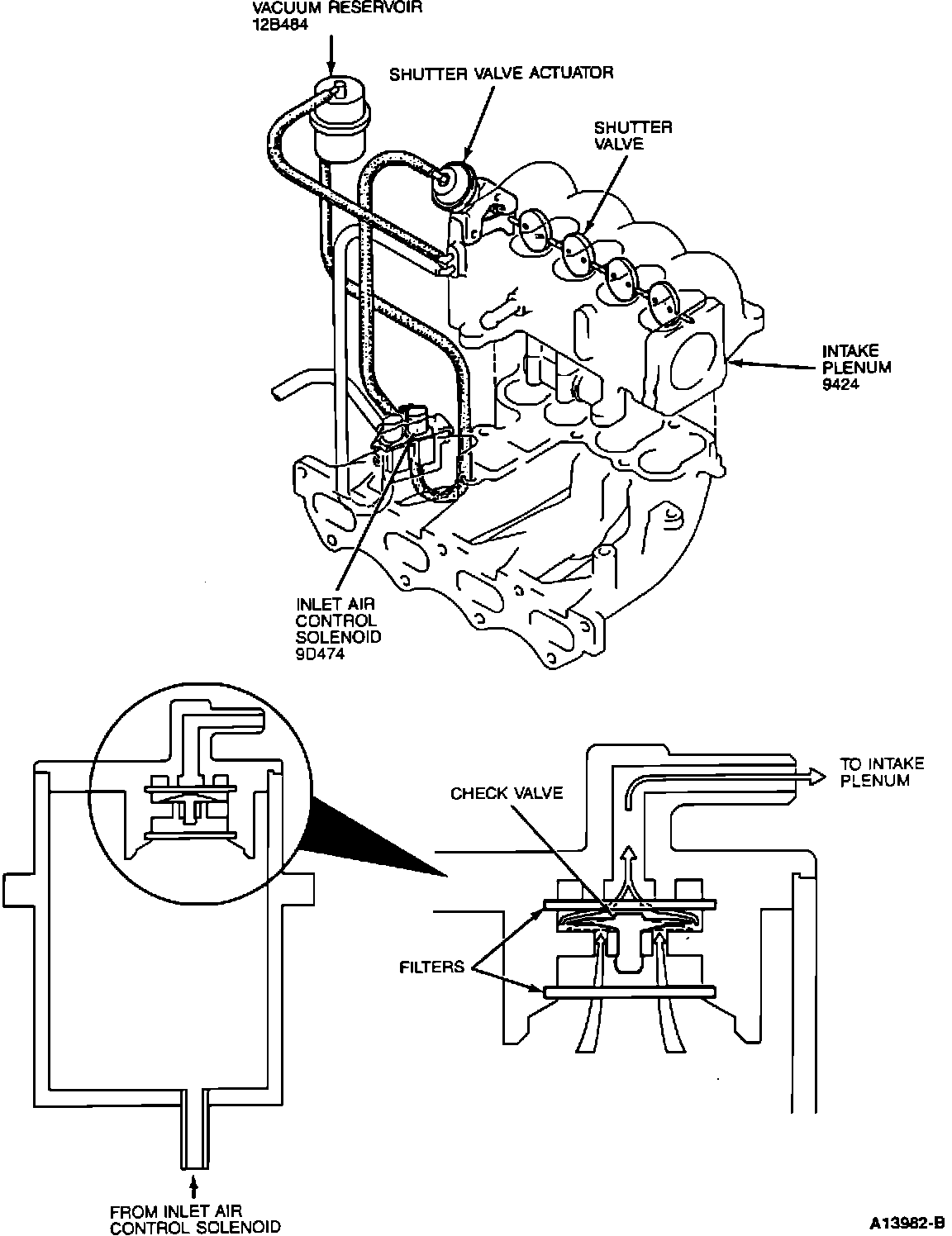 VACUUM RESERVOIR
12B484

SHUTTER VALVE ACTUATOR

SHUTTER
VALVE

INTAKE
PLENUM
9424

INLET AIR
CONTROL
SOLENOID
9D474

TO INTAKE
PLENUM

CHECK VALVE

FILTERS

FROM INLET AIR
CONTROL SOLENOID

A13982-B