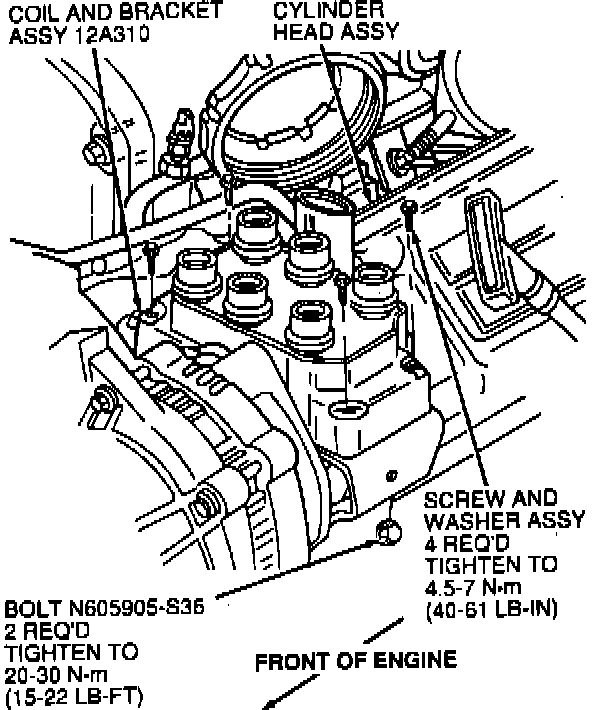 COIL AND BRACKET ASSY 12A310

CYLINDER HEAD ASSY

SCREW AND WASHER ASSY 4 REQ'D TIGHTEN TO 4.5-7 N·m (40-61 LB-IN)

BOLT N605905-S36 2 REQ'D TIGHTEN TO 20-30 N·m (15-22 LB-FT)

FRONT OF ENGINE