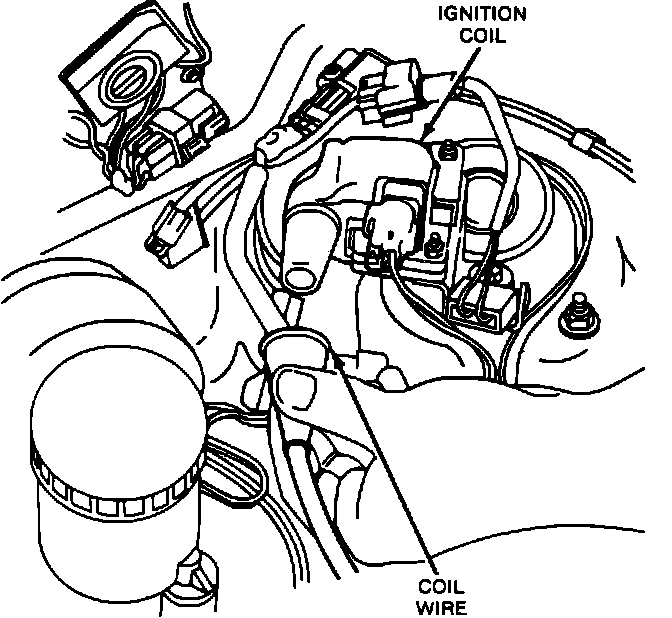 IGNITION COIL

COIL WIRE