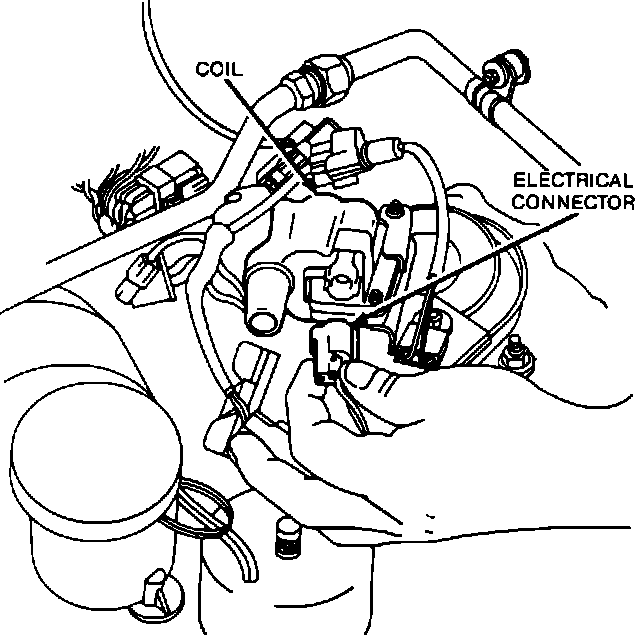 COIL

ELECTRICAL CONNECTOR