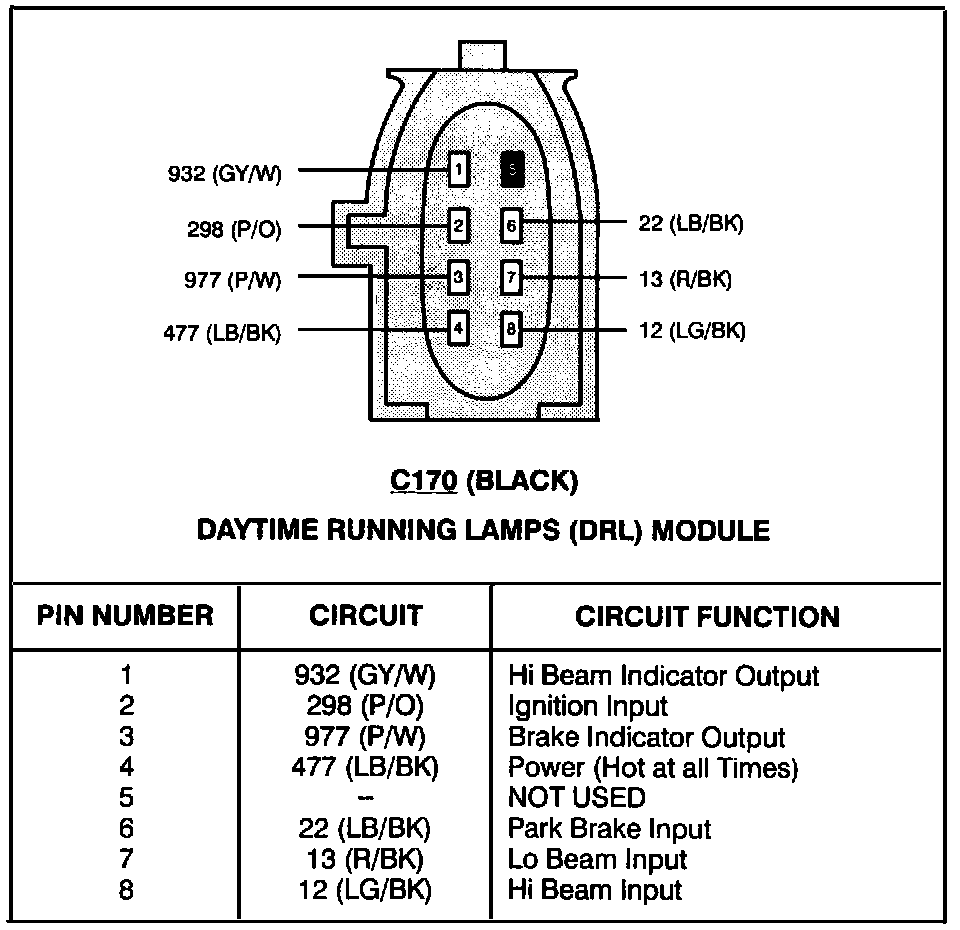 932 (GY/W)
298 (P/O)
977 (P/W)
477 (LB/BK)
1
2
3
4
5
6
7
8
22 (LB/BK)
13 (R/BK)
12 (LG/BK)

C170 (BLACK)
DAYTIME RUNNING LAMPS (DRL) MODULE

| PIN NUMBER | CIRCUIT | CIRCUIT FUNCTION |
|---|---|---|
| 1 | 932 (GY/W) | Hi Beam Indicator Output |
| 2 | 298 (P/O) | Ignition Input |
| 3 | 977 (P/W) | Brake Indicator Output |
| 4 | 477 (LB/BK) | Power (Hot at all Times) |
| 5 | -- | NOT USED |
| 6 | 22 (LB/BK) | Park Brake Input |
| 7 | 13 (R/BK) | Lo Beam Input |
| 8 | 12 (LG/BK) | Hi Beam Input |