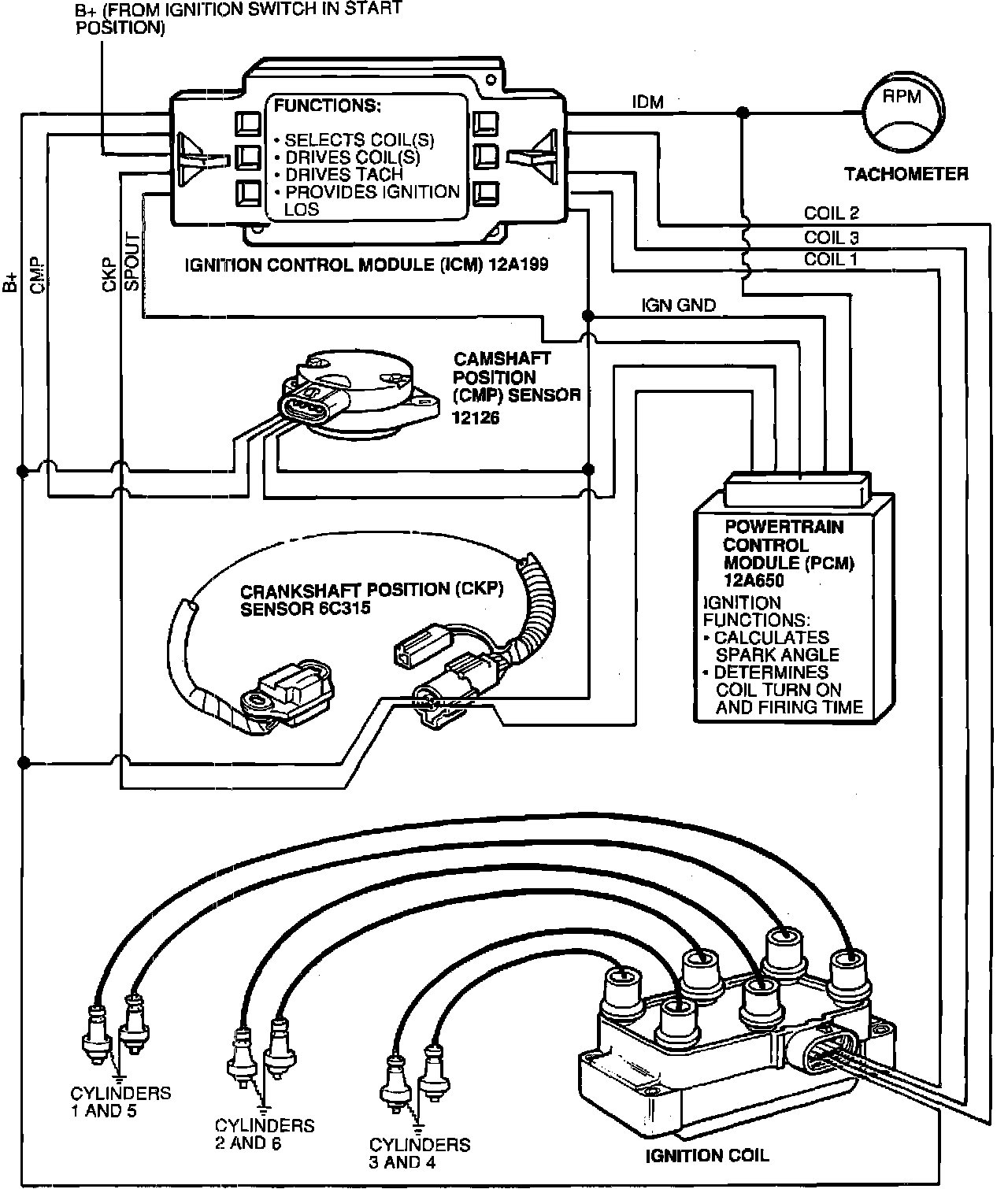 B+ (FROM IGNITION SWITCH IN START POSITION)

FUNCTIONS:
• SELECTS COIL(S)
• DRIVES COIL(S)
• DRIVES TACH
• PROVIDES IGNITION LOS

IDM

RPM

TACHOMETER

COIL 2
COIL 3
COIL 1

IGNITION CONTROL MODULE (ICM) 12A199

B+
CMP
CKP
SPOUT

IGN GND

CAMSHAFT POSITION (CMP) SENSOR 12126

POWERTRAIN CONTROL MODULE (PCM) 12A650
IGNITION FUNCTIONS:
• CALCULATES SPARK ANGLE
• DETERMINES COIL TURN ON AND FIRING TIME

CRANKSHAFT POSITION (CKP) SENSOR 6C315

CYLINDERS 1 AND 5

CYLINDERS 2 AND 6

CYLINDERS 3 AND 4

IGNITION COIL