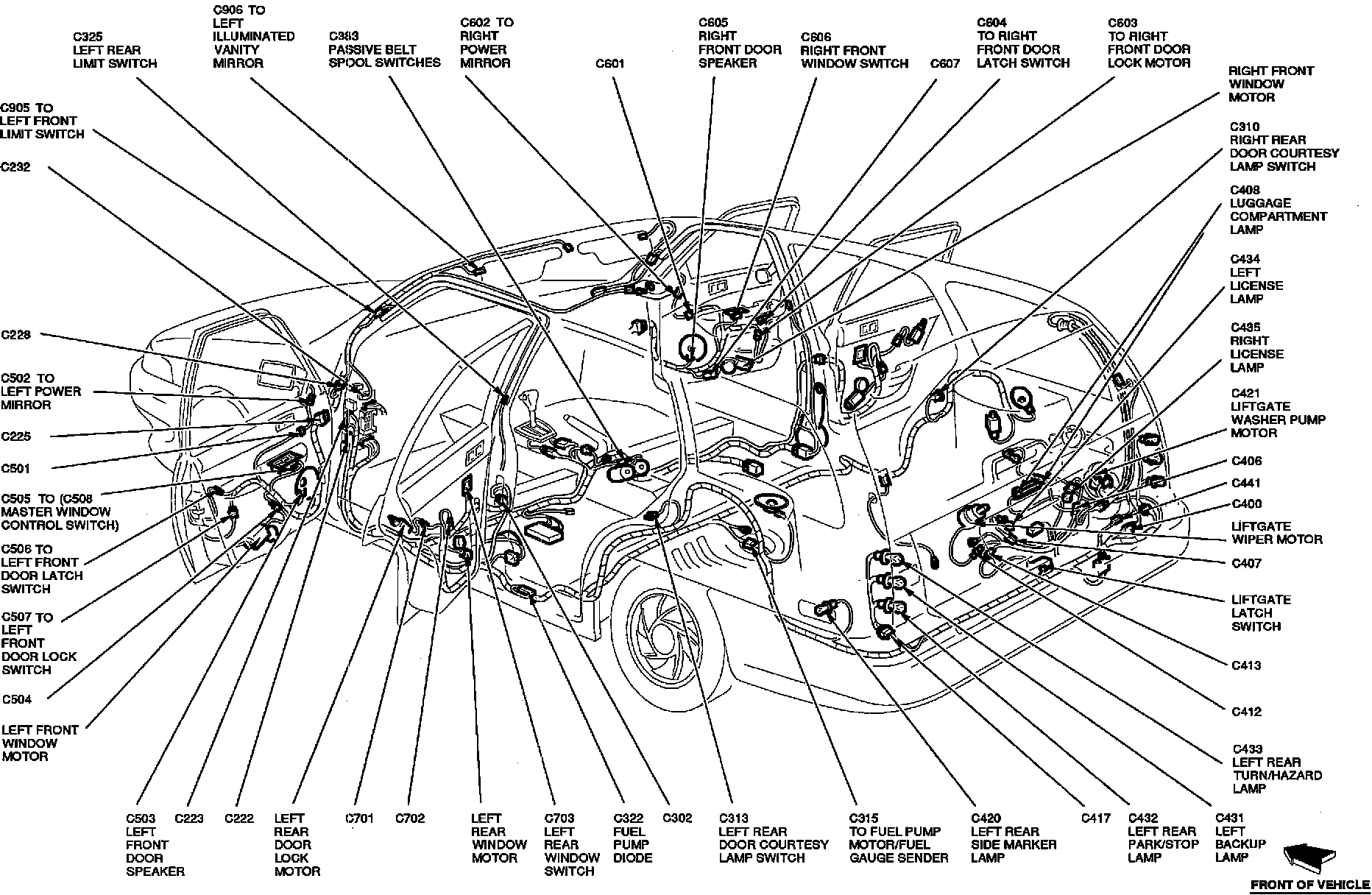 C325 LEFT REAR LIMIT SWITCH

C906 TO LEFT ILLUMINATED VANITY MIRROR

C383 PASSIVE BELT SPOOL SWITCHES

C602 TO RIGHT POWER MIRROR

C601

C605 RIGHT FRONT DOOR SPEAKER

C606 RIGHT FRONT WINDOW SWITCH

C607

C604 TO RIGHT FRONT DOOR LATCH SWITCH

C603 TO RIGHT FRONT DOOR LOCK MOTOR

RIGHT FRONT WINDOW MOTOR

C310 RIGHT REAR DOOR COURTESY LAMP SWITCH

C408 LUGGAGE COMPARTMENT LAMP

C434 LEFT LICENSE LAMP

C435 RIGHT LICENSE LAMP

C421 LIFTGATE WASHER PUMP MOTOR

C406

C441

C400

LIFTGATE WIPER MOTOR

C407

LIFTGATE LATCH SWITCH

C413

C412

C433 LEFT REAR TURN/HAZARD LAMP

C905 TO LEFT FRONT LIMIT SWITCH

C232

C228

C502 TO LEFT POWER MIRROR

C225

C501

C505 TO (C508 MASTER WINDOW CONTROL SWITCH)

C506 TO LEFT FRONT DOOR LATCH SWITCH

C507 TO LEFT FRONT DOOR LOCK SWITCH

C504

LEFT FRONT WINDOW MOTOR

C503 LEFT FRONT DOOR SPEAKER

C223

C222

LEFT REAR DOOR LOCK MOTOR

C701

C702

LEFT REAR WINDOW MOTOR

C703 LEFT REAR WINDOW SWITCH

C322 FUEL PUMP DIODE

C302

C313 LEFT REAR DOOR COURTESY LAMP SWITCH

C315 TO FUEL PUMP MOTOR/FUEL GAUGE SENDER

C420 LEFT REAR SIDE MARKER LAMP

C417

C432 LEFT REAR PARK/STOP LAMP

C431 LEFT BACKUP LAMP

FRONT OF VEHICLE