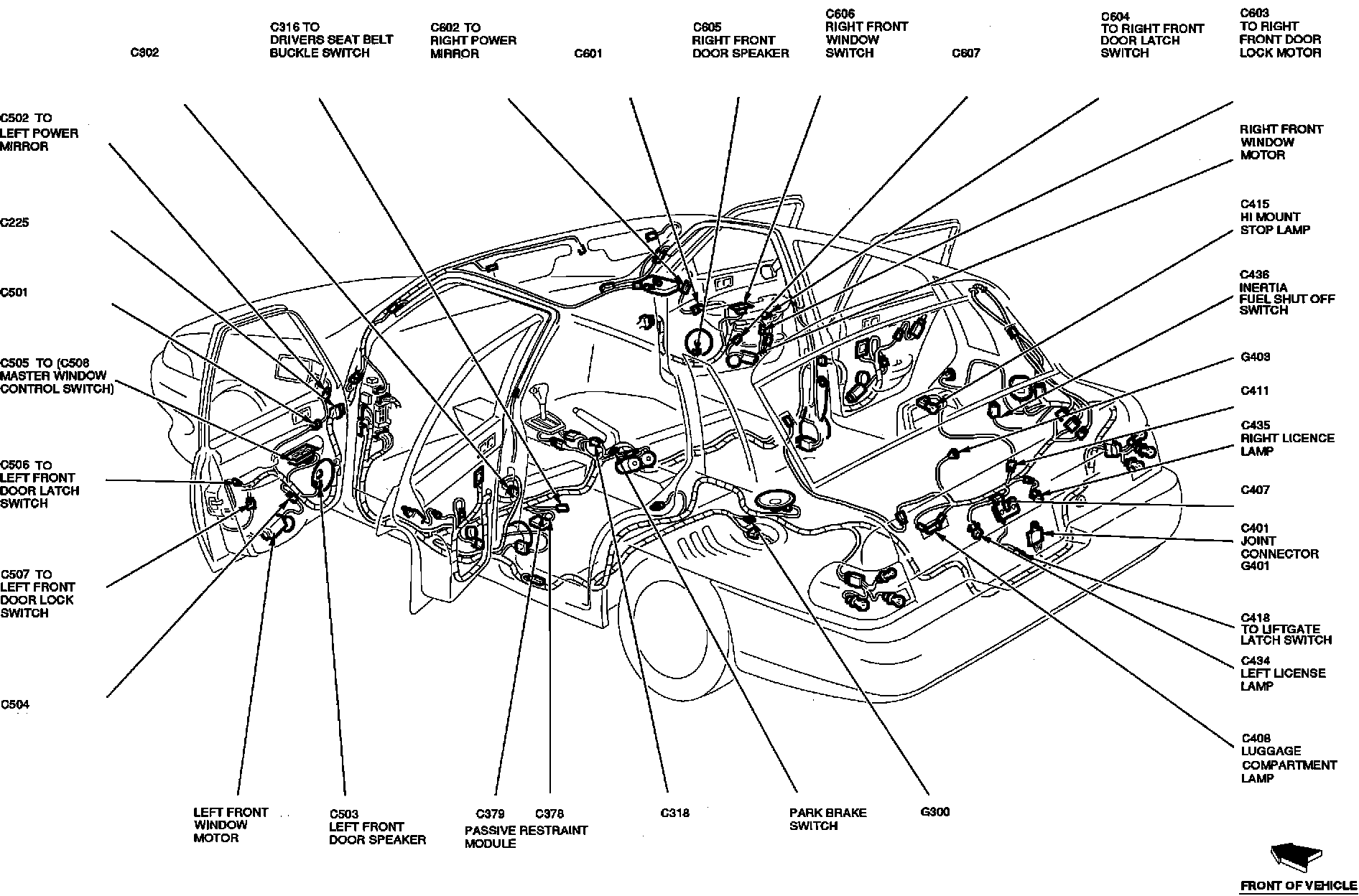 C302

C316 TO DRIVERS SEAT BELT BUCKLE SWITCH

C602 TO RIGHT POWER MIRROR

C601

C605 RIGHT FRONT DOOR SPEAKER

C606 RIGHT FRONT WINDOW SWITCH

C607

C604 TO RIGHT FRONT DOOR LATCH SWITCH

C603 TO RIGHT FRONT DOOR LOCK MOTOR

C502 TO LEFT POWER MIRROR

C225

C501

C505 TO (C508 MASTER WINDOW CONTROL SWITCH)

C506 TO LEFT FRONT DOOR LATCH SWITCH

C507 TO LEFT FRONT DOOR LOCK SWITCH

C504

RIGHT FRONT WINDOW MOTOR

C415 HI MOUNT STOP LAMP

C436 INERTIA FUEL SHUT OFF SWITCH

G403

C411

C435 RIGHT LICENCE LAMP

C407

C401 JOINT CONNECTOR G401

C418 TO LIFTGATE LATCH SWITCH

C434 LEFT LICENSE LAMP

C408 LUGGAGE COMPARTMENT LAMP

LEFT FRONT WINDOW MOTOR

C503 LEFT FRONT DOOR SPEAKER

C379

C378

PASSIVE RESTRAINT MODULE

C318

PARK BRAKE SWITCH

G300

FRONT OF VEHICLE