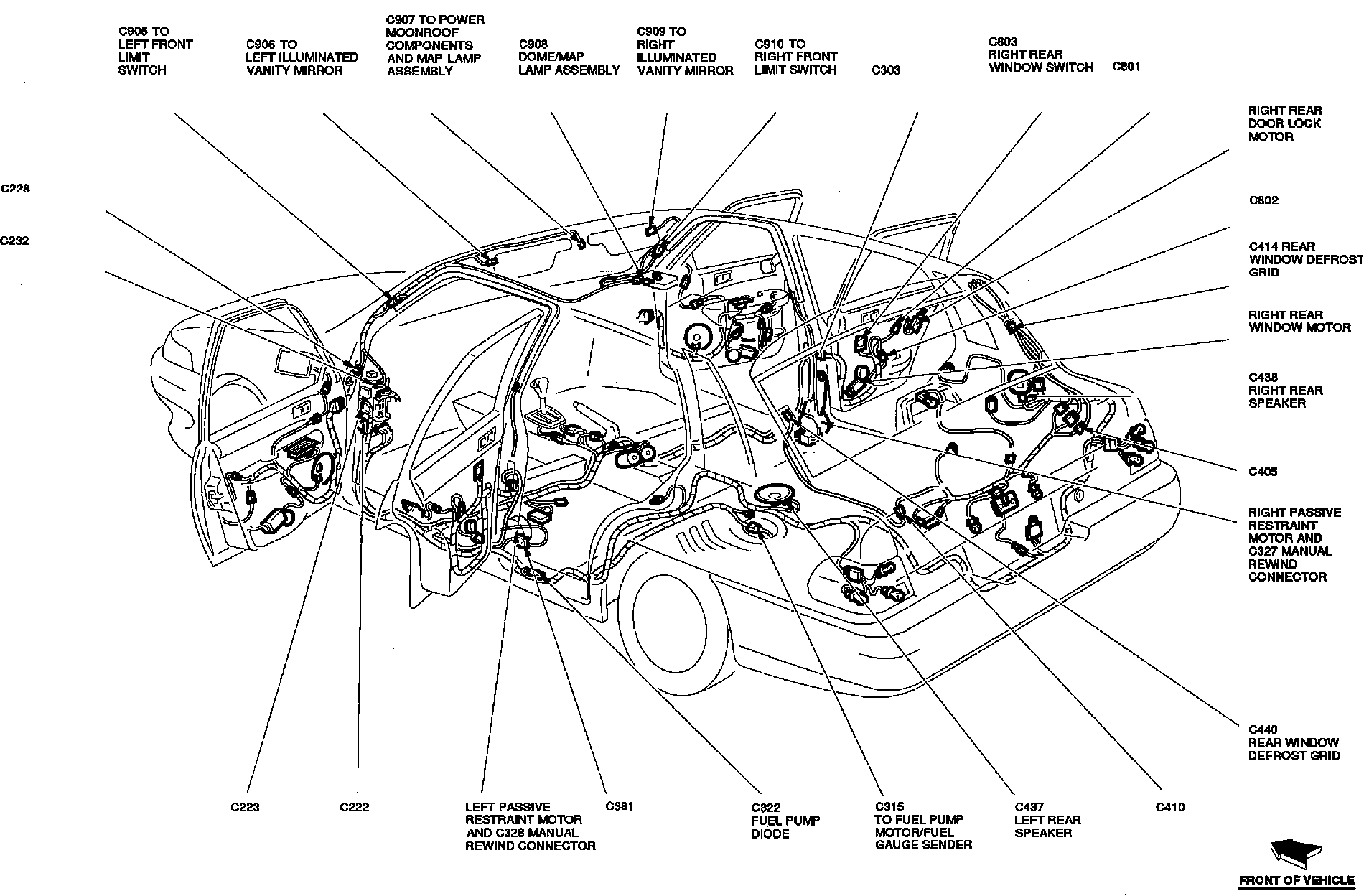 C905 TO LEFT FRONT LIMIT SWITCH

C906 TO LEFT ILLUMINATED VANITY MIRROR

C907 TO POWER MOONROOF COMPONENTS AND MAP LAMP ASSEMBLY

C908 DOME/MAP LAMP ASSEMBLY

C909 TO RIGHT ILLUMINATED VANITY MIRROR

C910 TO RIGHT FRONT LIMIT SWITCH

C303

C803 RIGHT REAR WINDOW SWITCH

C801

RIGHT REAR DOOR LOCK MOTOR

C802

C414 REAR WINDOW DEFROST GRID

RIGHT REAR WINDOW MOTOR

C438 RIGHT REAR SPEAKER

C405

RIGHT PASSIVE RESTRAINT MOTOR AND C327 MANUAL REWIND CONNECTOR

C440 REAR WINDOW DEFROST GRID

C228

C232

C223

C222

LEFT PASSIVE RESTRAINT MOTOR AND C328 MANUAL REWIND CONNECTOR

C381

C322 FUEL PUMP DIODE

C315 TO FUEL PUMP MOTOR/FUEL GAUGE SENDER

C437 LEFT REAR SPEAKER

C410

FRONT OF VEHICLE