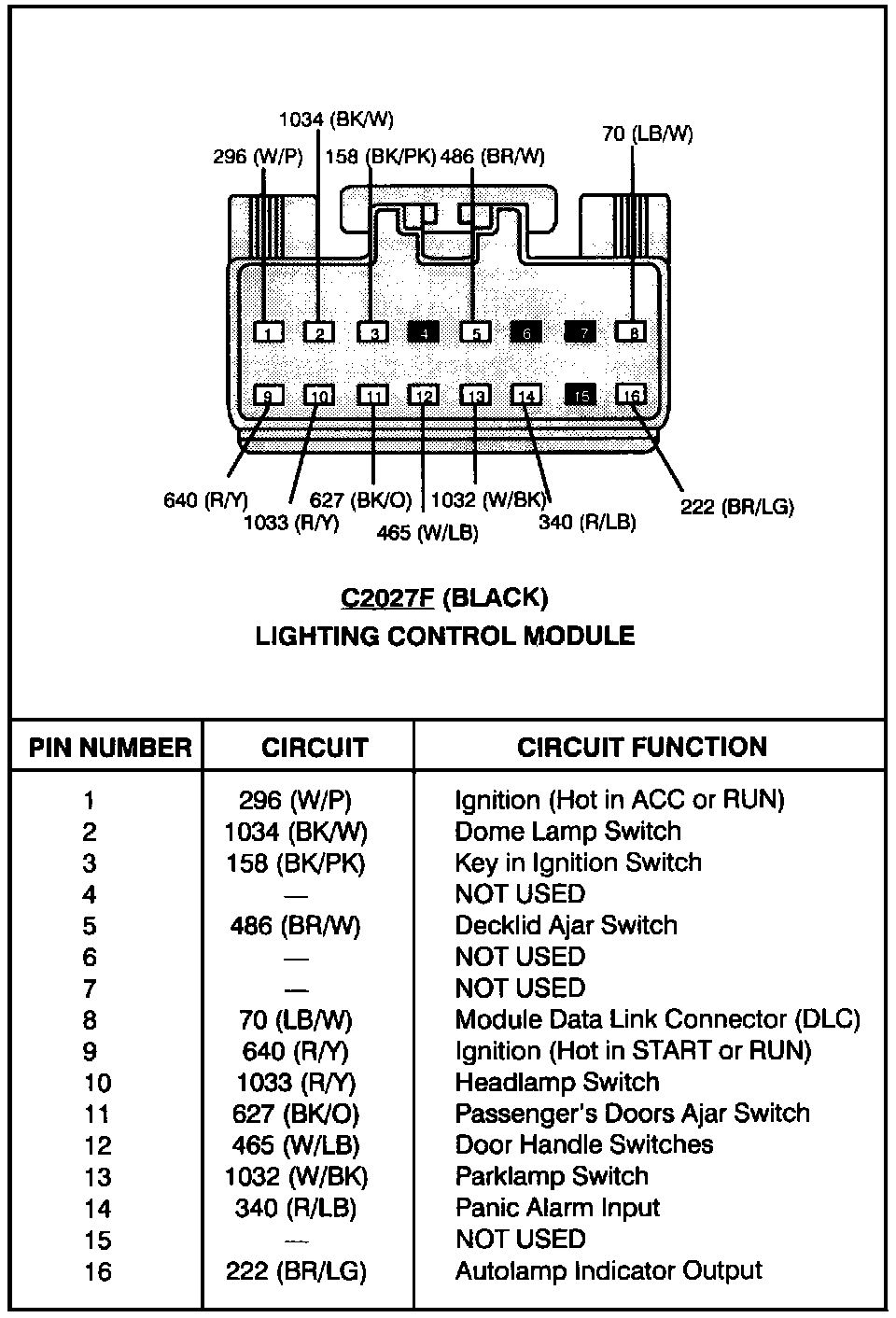 1034 (BK/W)
296 (W/P)
158 (BK/PK)
486 (BR/W)
70 (LB/W)

1 2 3 4 5 6 7 8
9 10 11 12 13 14 15 16

640 (R/Y)
1033 (R/Y)
627 (BK/O)
465 (W/LB)
1032 (W/BK)
340 (R/LB)
222 (BR/LG)

C2027F (BLACK)
LIGHTING CONTROL MODULE

| PIN NUMBER | CIRCUIT | CIRCUIT FUNCTION |
|---|---|---|
| 1 | 296 (W/P) | Ignition (Hot in ACC or RUN) |
| 2 | 1034 (BK/W) | Dome Lamp Switch |
| 3 | 158 (BK/PK) | Key in Ignition Switch |
| 4 | — | NOT USED |
| 5 | 486 (BR/W) | Decklid Ajar Switch |
| 6 | — | NOT USED |
| 7 | — | NOT USED |
| 8 | 70 (LB/W) | Module Data Link Connector (DLC) |
| 9 | 640 (R/Y) | Ignition (Hot in START or RUN) |
| 10 | 1033 (R/Y) | Headlamp Switch |
| 11 | 627 (BK/O) | Passenger's Doors Ajar Switch |
| 12 | 465 (W/LB) | Door Handle Switches |
| 13 | 1032 (W/BK) | Parklamp Switch |
| 14 | 340 (R/LB) | Panic Alarm Input |
| 15 | — | NOT USED |
| 16 | 222 (BR/LG) | Autolamp Indicator Output |