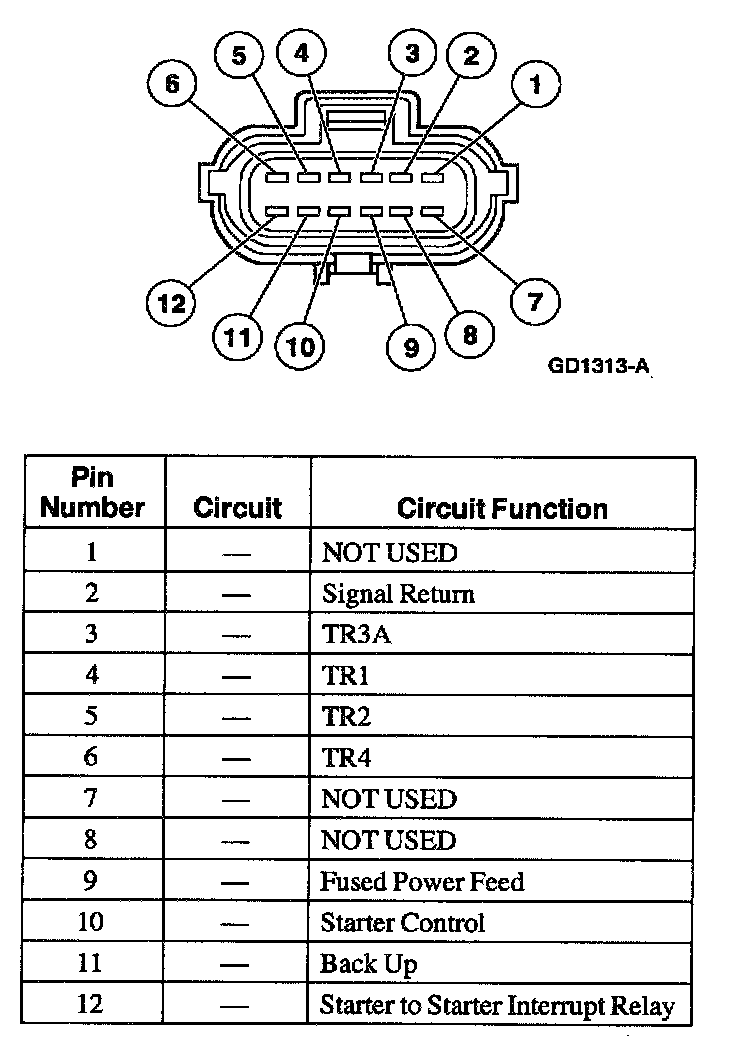 6 5 4 3 2 1

12 11 10 9 8 7

GD1313-A

| Pin Number | Circuit | Circuit Function |
|---|---|---|
| 1 | — | NOT USED |
| 2 | — | Signal Return |
| 3 | — | TR3A |
| 4 | — | TR1 |
| 5 | — | TR2 |
| 6 | — | TR4 |
| 7 | — | NOT USED |
| 8 | — | NOT USED |
| 9 | — | Fused Power Feed |
| 10 | — | Starter Control |
| 11 | — | Back Up |
| 12 | — | Starter to Starter Interrupt Relay |