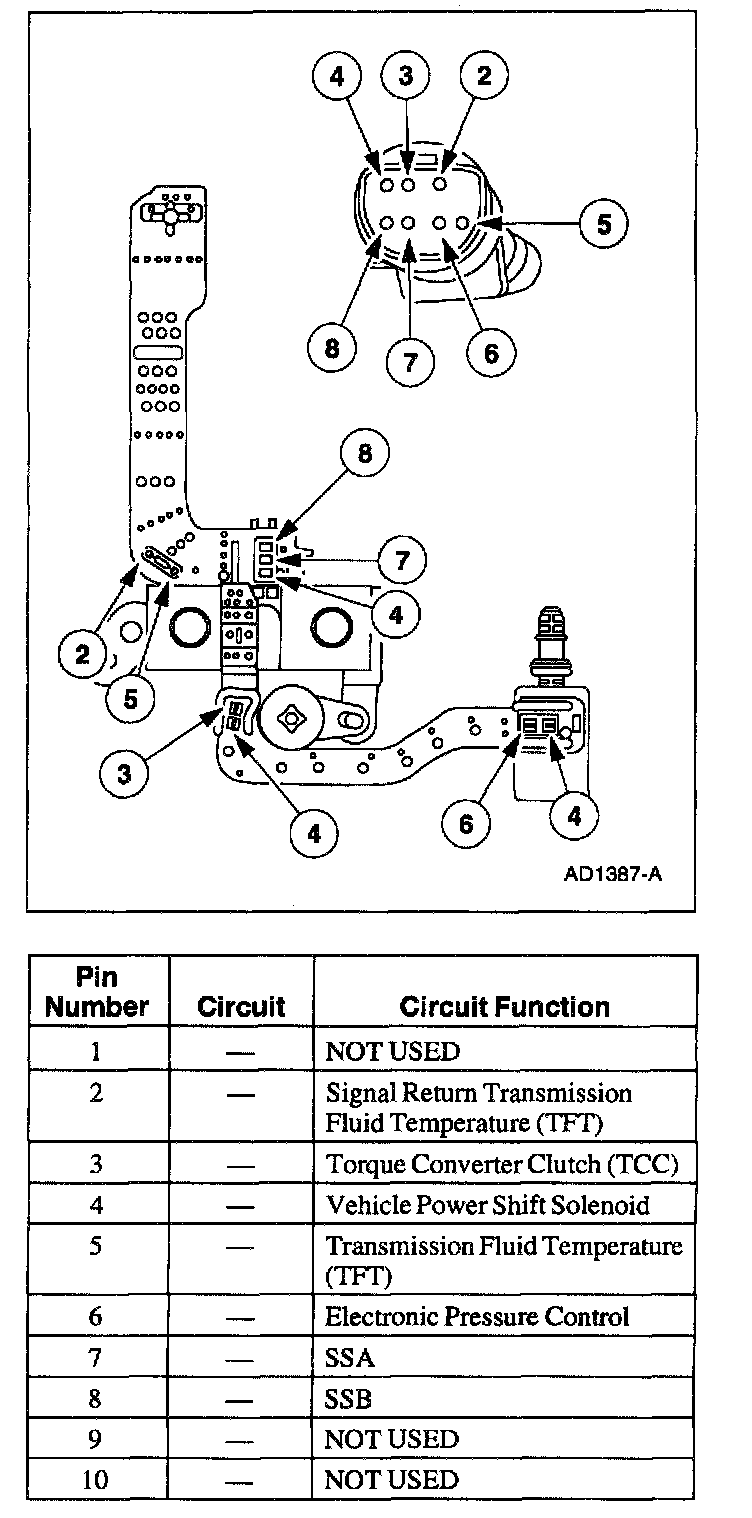 4
3
2
5
8
7
6
8
7
4
2
5
3
4
6
4
AD1387-A

| Pin Number | Circuit | Circuit Function |
|---|---|---|
| 1 | — | NOT USED |
| 2 | — | Signal Return Transmission Fluid Temperature (TFT) |
| 3 | — | Torque Converter Clutch (TCC) |
| 4 | — | Vehicle Power Shift Solenoid |
| 5 | — | Transmission Fluid Temperature (TFT) |
| 6 | — | Electronic Pressure Control |
| 7 | — | SSA |
| 8 | — | SSB |
| 9 | — | NOT USED |
| 10 | — | NOT USED |