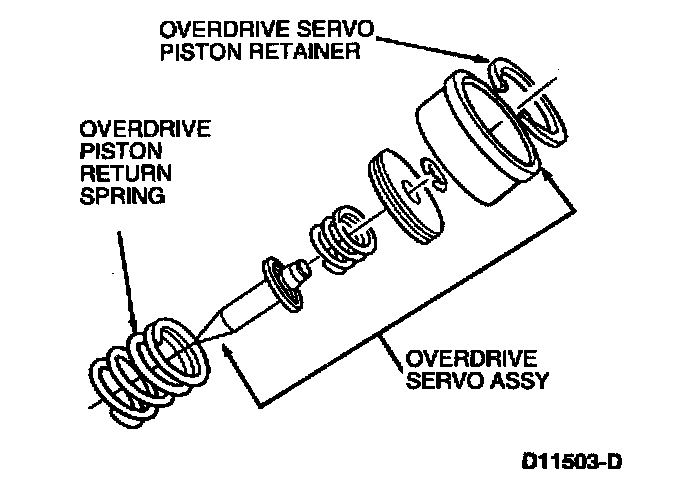 OVERDRIVE SERVO PISTON RETAINER

OVERDRIVE PISTON RETURN SPRING

OVERDRIVE SERVO ASSY

D11503-D