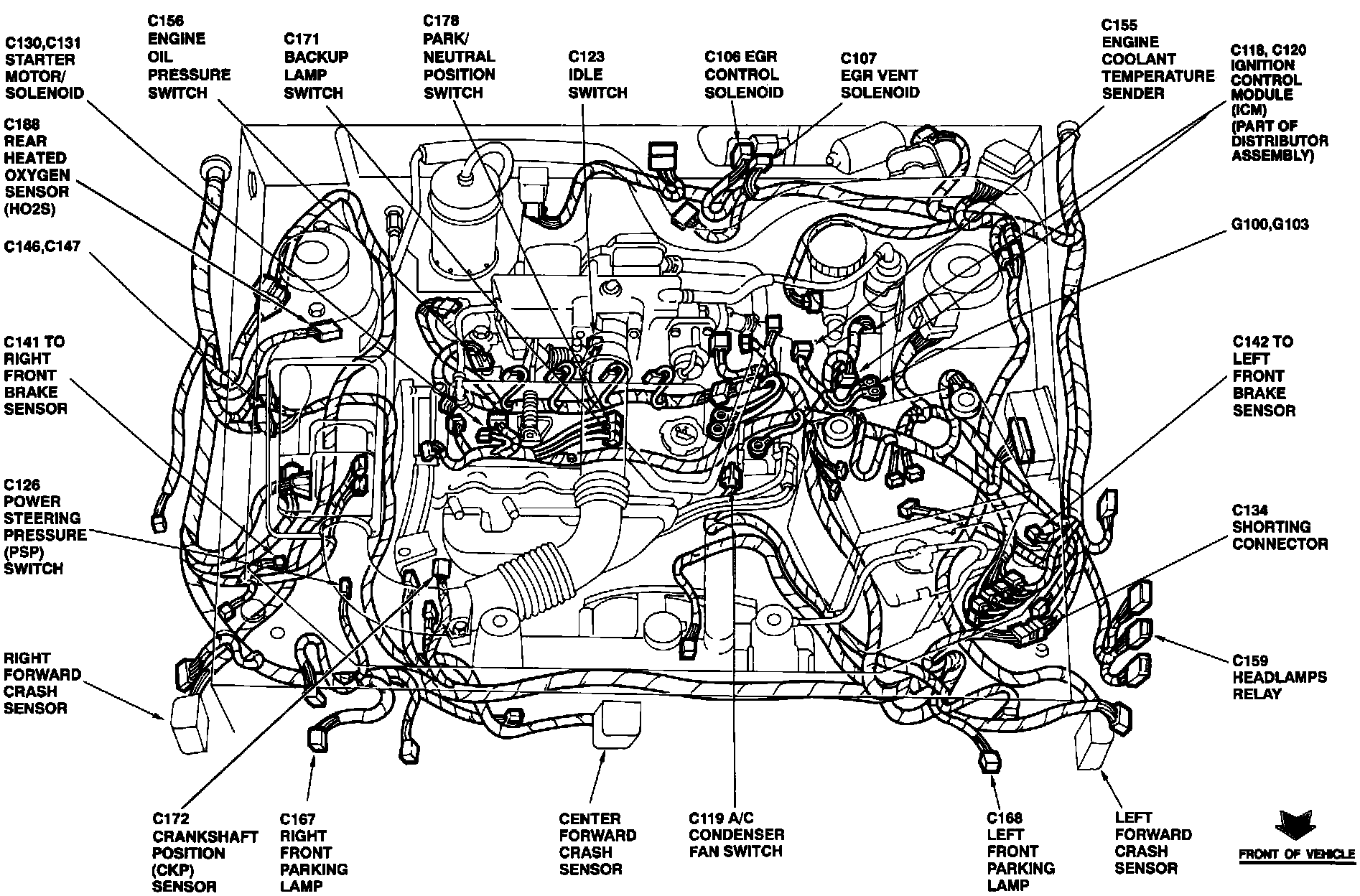 C130,C131 STARTER MOTOR/ SOLENOID

C156 ENGINE OIL PRESSURE SWITCH

C171 BACKUP LAMP SWITCH

C178 PARK/ NEUTRAL POSITION SWITCH

C123 IDLE SWITCH

C106 EGR CONTROL SOLENOID

C107 EGR VENT SOLENOID

C155 ENGINE COOLANT TEMPERATURE SENDER

C118, C120 IGNITION CONTROL MODULE (ICM) (PART OF DISTRIBUTOR ASSEMBLY)

C188 REAR HEATED OXYGEN SENSOR (HO2S)

C146,C147

G100,G103

C141 TO RIGHT FRONT BRAKE SENSOR

C142 TO LEFT FRONT BRAKE SENSOR

C126 POWER STEERING PRESSURE (PSP) SWITCH

C134 SHORTING CONNECTOR

RIGHT FORWARD CRASH SENSOR

C159 HEADLAMPS RELAY

C172 CRANKSHAFT POSITION (CKP) SENSOR

C167 RIGHT FRONT PARKING LAMP

CENTER FORWARD CRASH SENSOR

C119 A/C CONDENSER FAN SWITCH

C168 LEFT FRONT PARKING LAMP

LEFT FORWARD CRASH SENSOR

FRONT OF VEHICLE