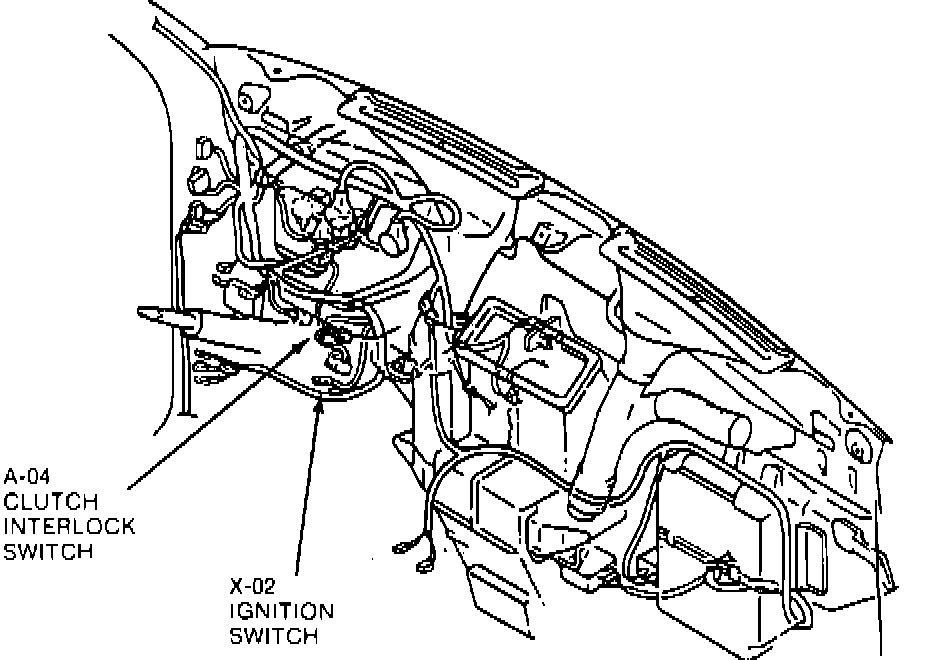 A-04
CLUTCH
INTERLOCK
SWITCH

X-02
IGNITION
SWITCH