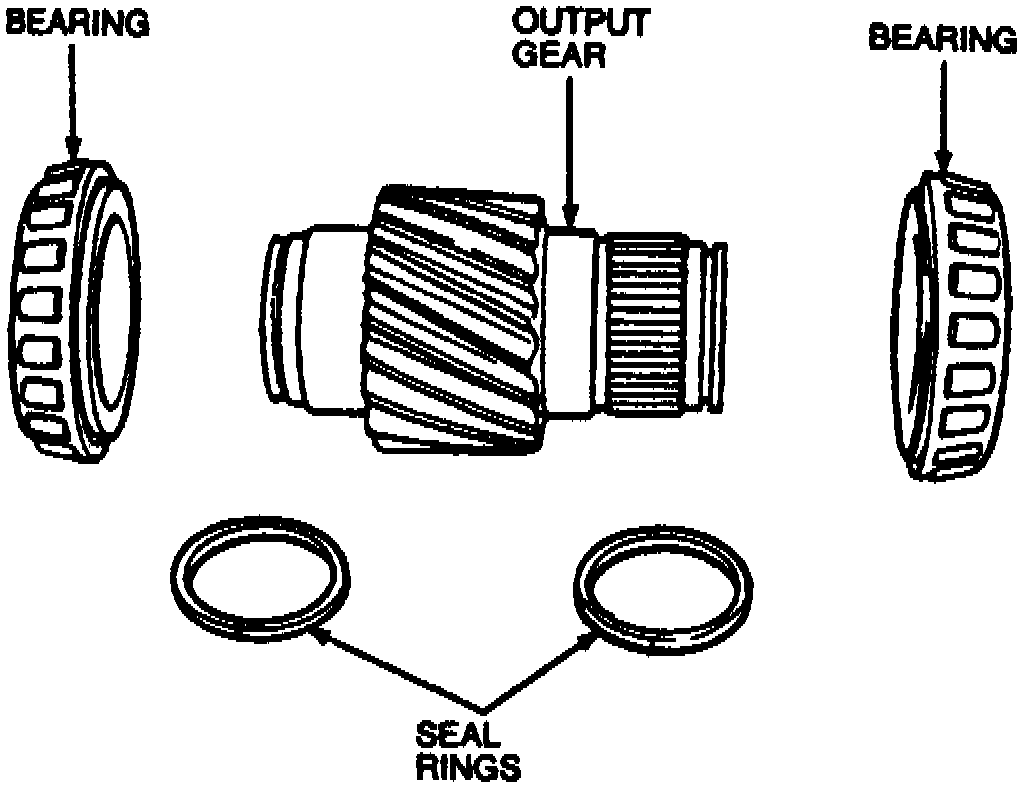 BEARING

OUTPUT GEAR

BEARING

SEAL RINGS