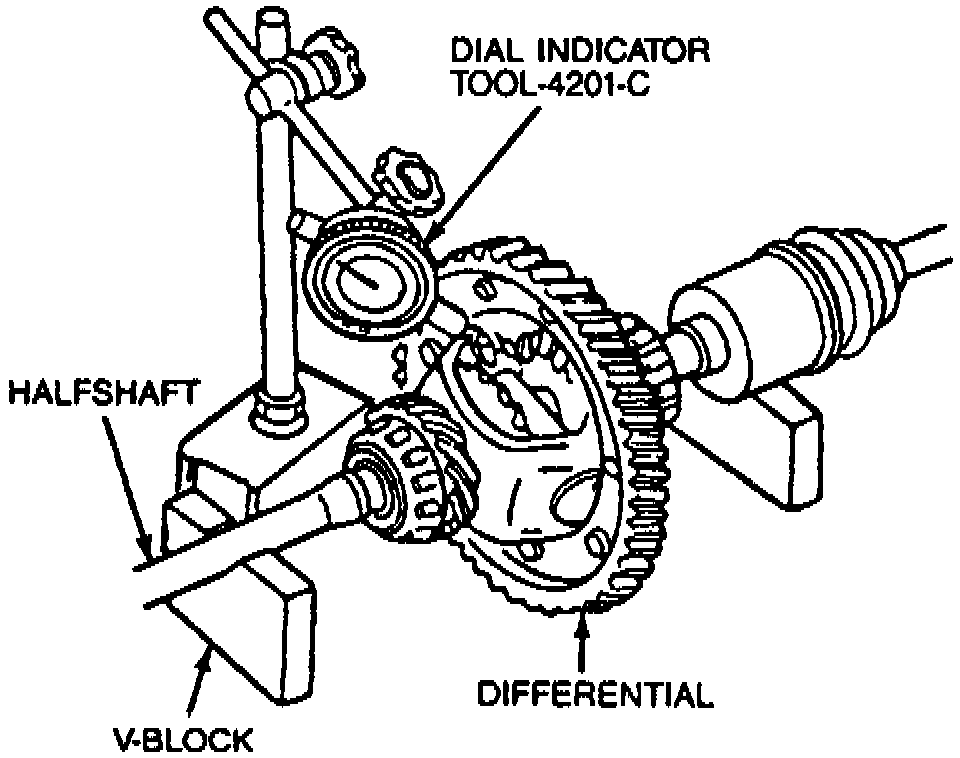 DIAL INDICATOR
TOOL-4201-C

HALFSHAFT

DIFFERENTIAL

V-BLOCK