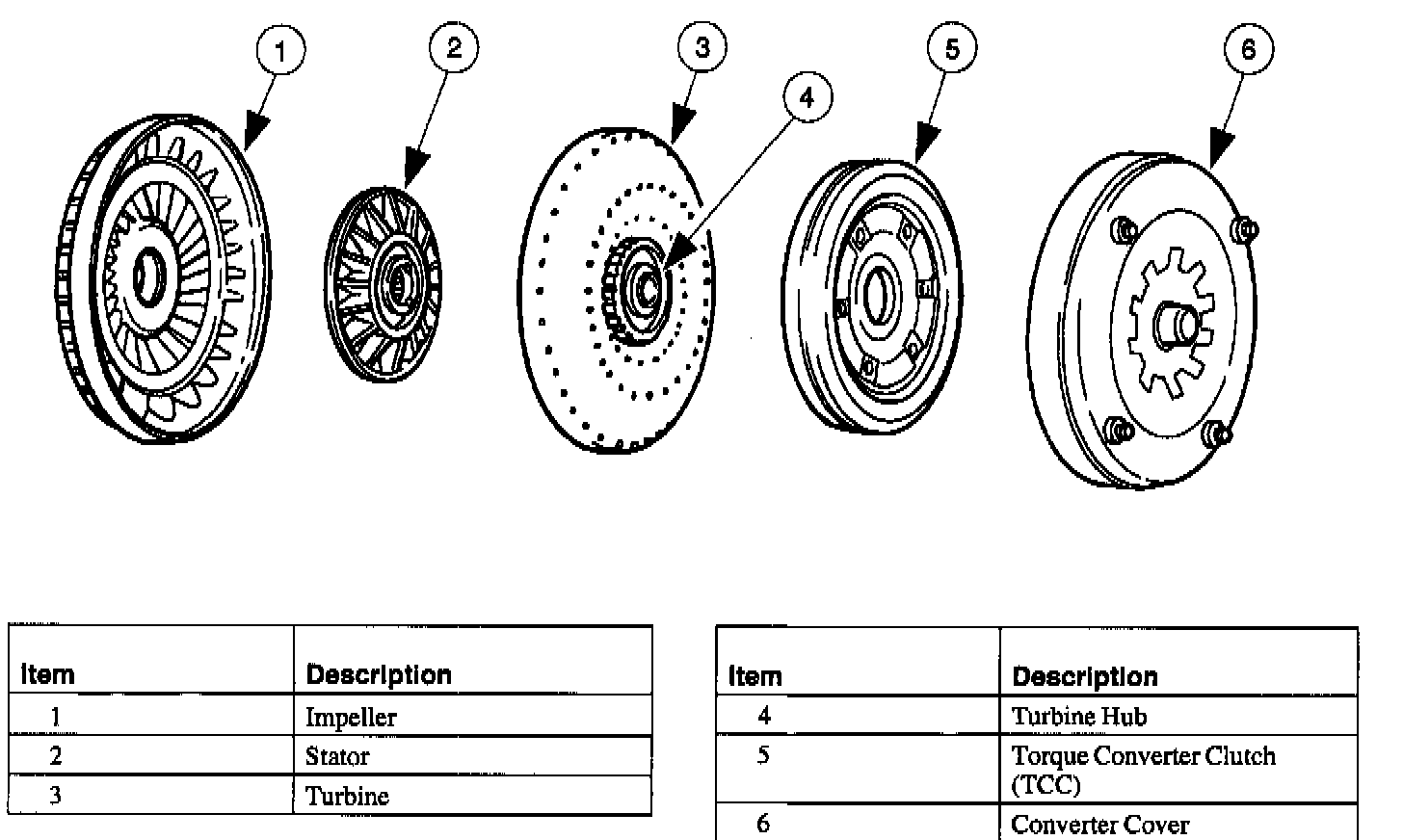 1
2
3
4
5
6

| Item | Description |
|---|---|
| 1 | Impeller |
| 2 | Stator |
| 3 | Turbine |

| Item | Description |
|---|---|
| 4 | Turbine Hub |
| 5 | Torque Converter Clutch (TCC) |
| 6 | Converter Cover |