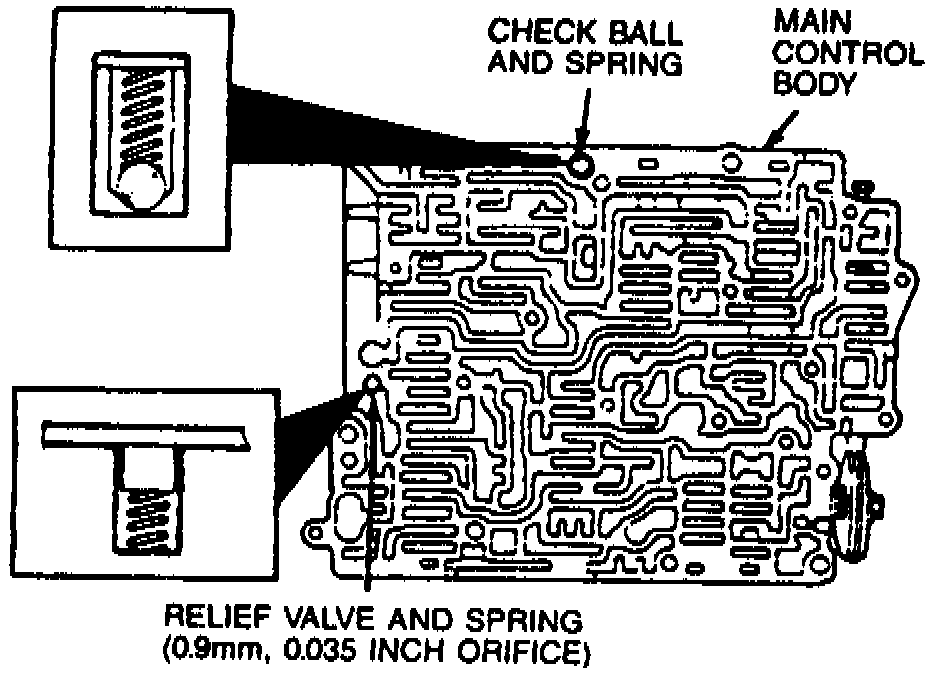 CHECK BALL AND SPRING

MAIN CONTROL BODY

RELIEF VALVE AND SPRING (0.9mm, 0.035 INCH ORIFICE)