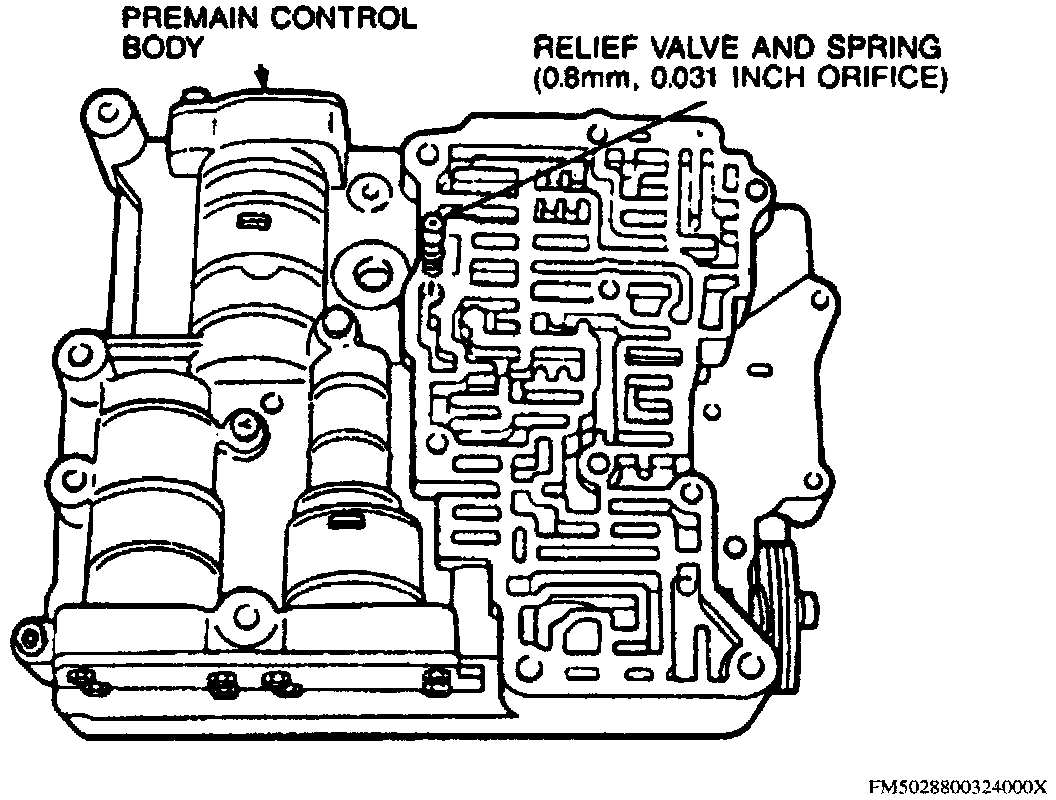 PREMAIN CONTROL BODY

RELIEF VALVE AND SPRING (0.8mm, 0.031 INCH ORIFICE)

FM5028800324000X