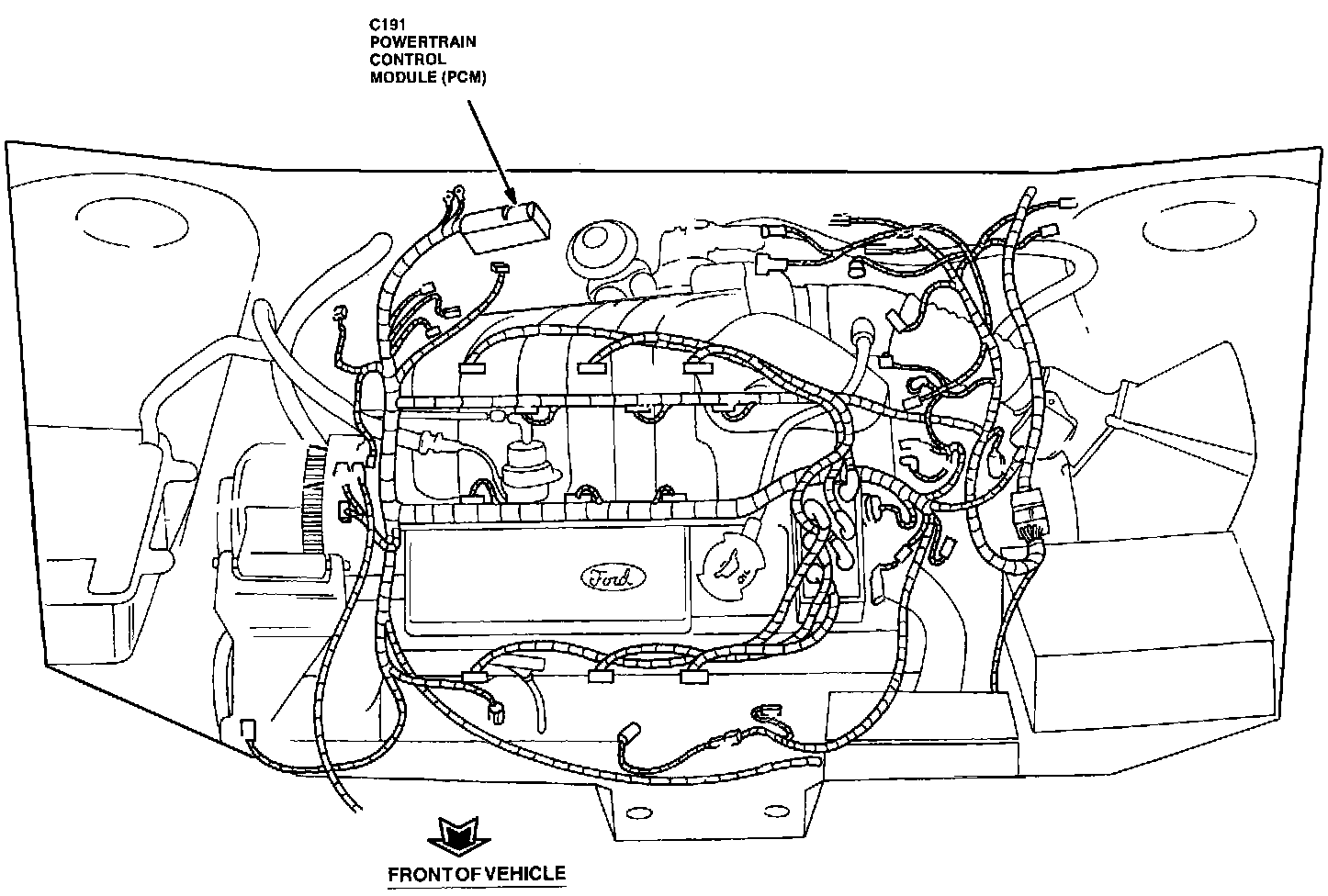 C191
POWERTRAIN
CONTROL
MODULE (PCM)

Ford

FRONT OF VEHICLE