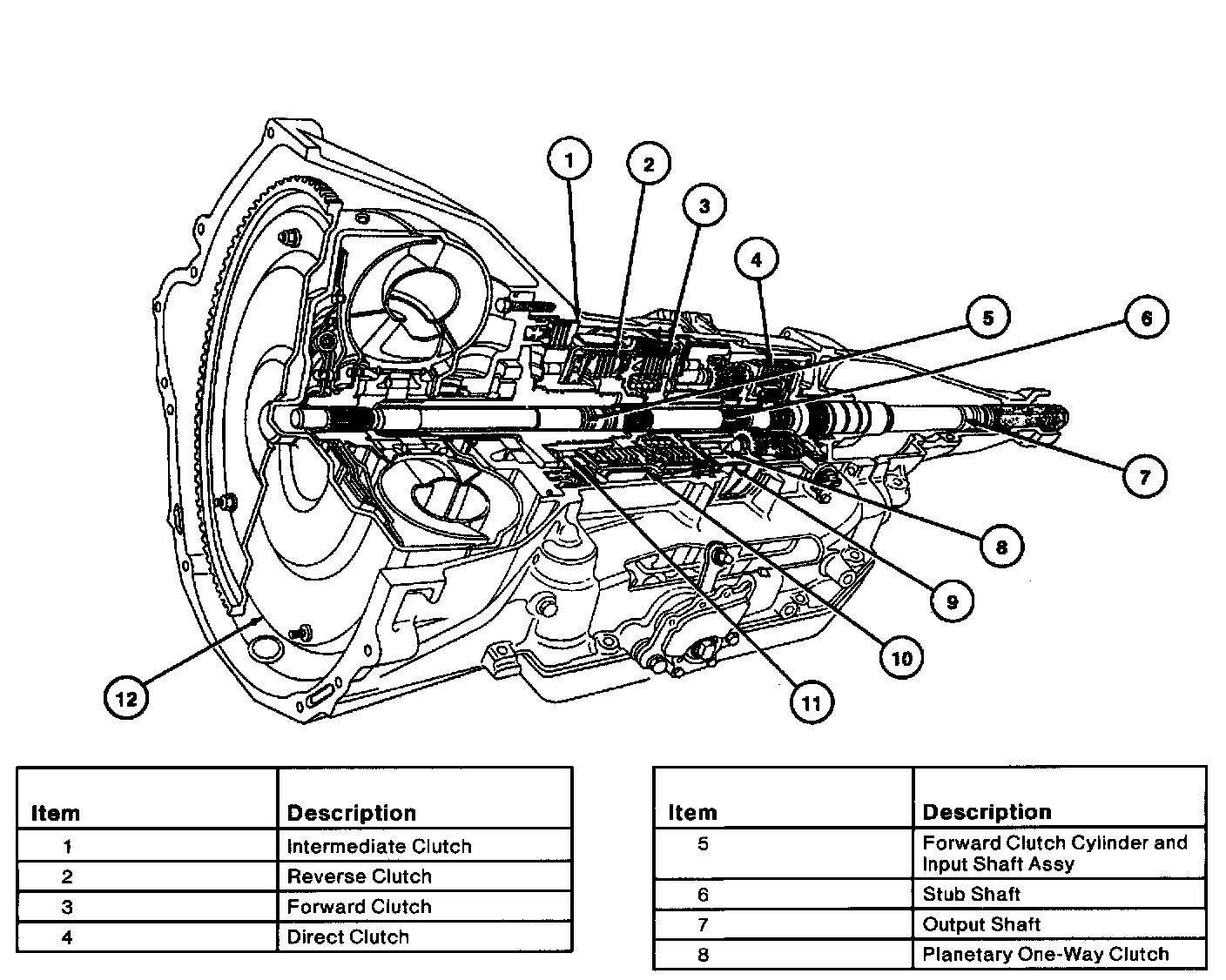 1
2
3
4
5
6
7
8
9
10
11
12

| Item | Description |
|---|---|
| 1 | Intermediate Clutch |
| 2 | Reverse Clutch |
| 3 | Forward Clutch |
| 4 | Direct Clutch |

| Item | Description |
|---|---|
| 5 | Forward Clutch Cylinder and Input Shaft Assy |
| 6 | Stub Shaft |
| 7 | Output Shaft |
| 8 | Planetary One-Way Clutch |