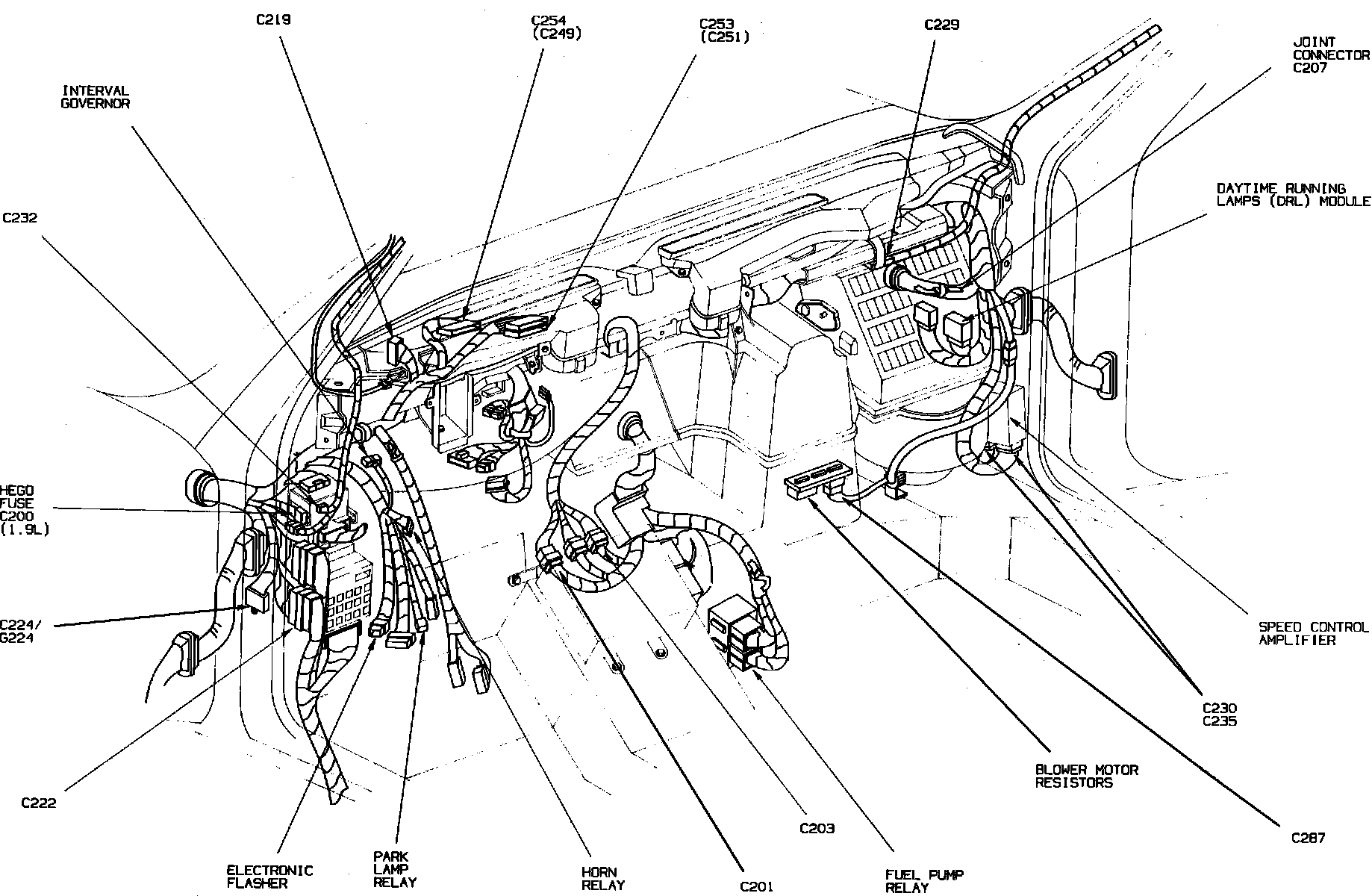 C219

C254
(C249)

C253
(C251)

C229

JOINT
CONNECTOR
C207

INTERVAL
GOVERNOR

DAYTIME RUNNING
LAMPS (DRL) MODULE

C232

HEGO
FUSE
C200
(1.9L)

C224/
G224

SPEED CONTROL
AMPLIFIER

C230
C235

BLOWER MOTOR
RESISTORS

C222

C203

C287

ELECTRONIC
FLASHER

PARK
LAMP
RELAY

HORN
RELAY

C201

FUEL PUMP
RELAY