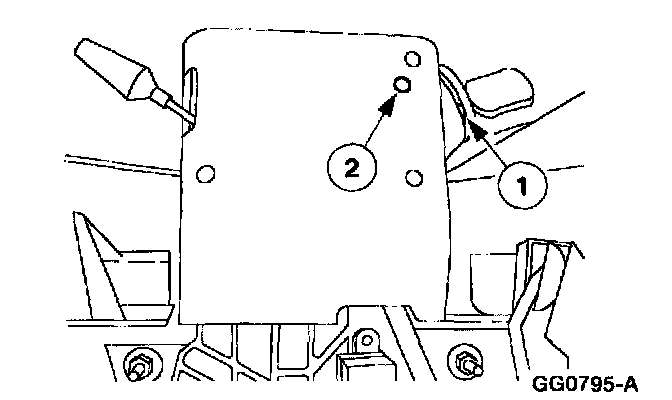 2

1

GG0795-A