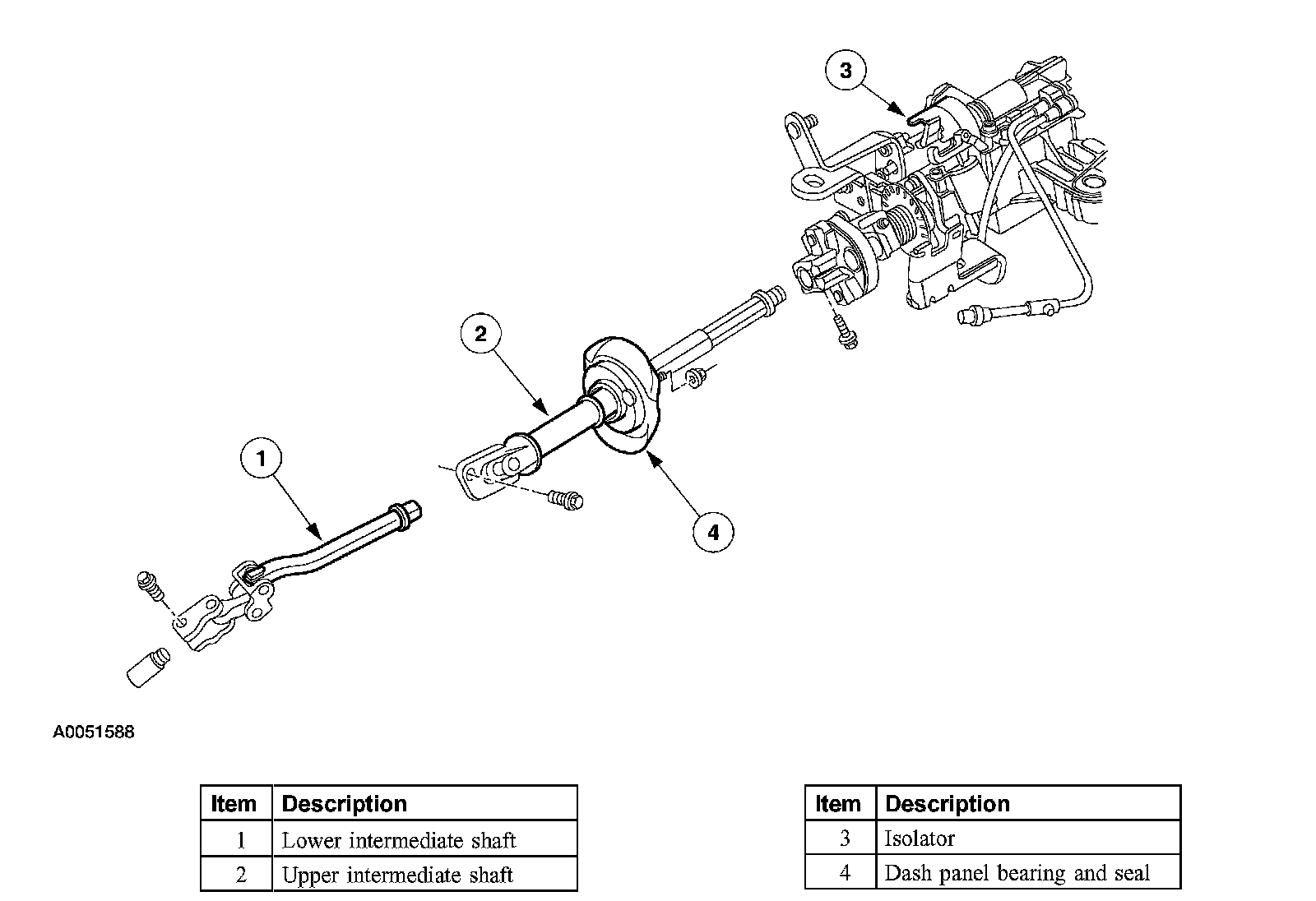 3

2

1

4

A0051588

| Item | Description |
|---|---|
| 1 | Lower intermediate shaft |
| 2 | Upper intermediate shaft |

| Item | Description |
|---|---|
| 3 | Isolator |
| 4 | Dash panel bearing and seal |