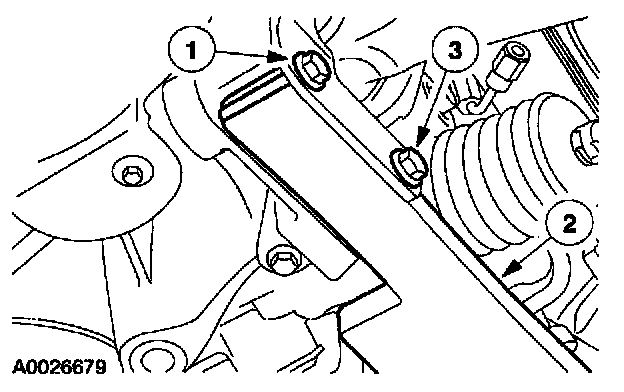 1
3
2
A0026679