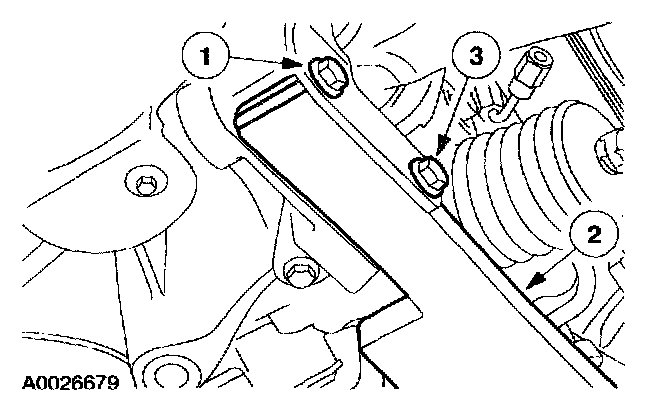 1
3
2
A0026679