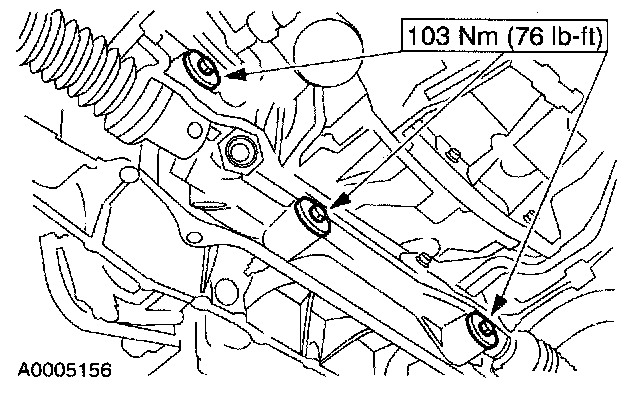 103 Nm (76 lb-ft)

A0005156