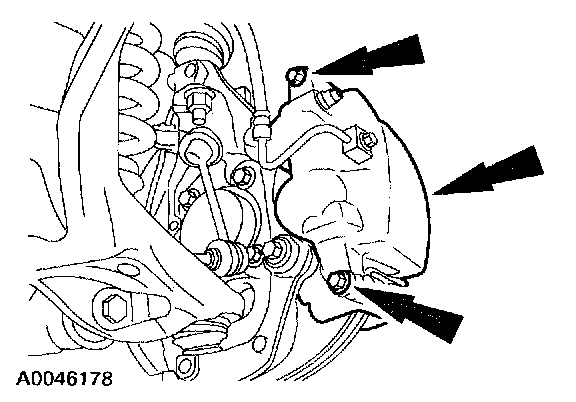 A0046178