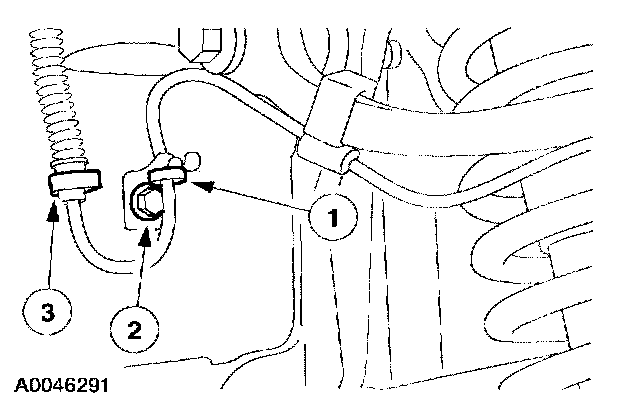 1
3
2
A0046291