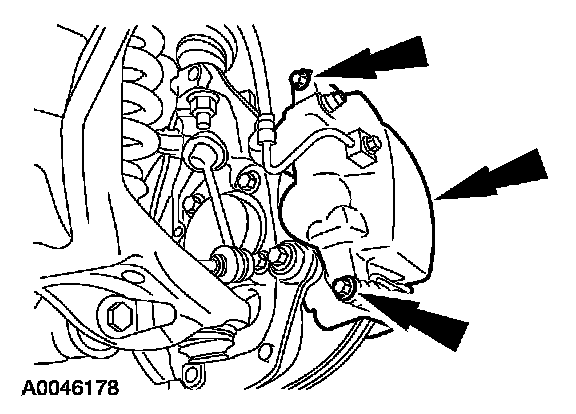 A0046178