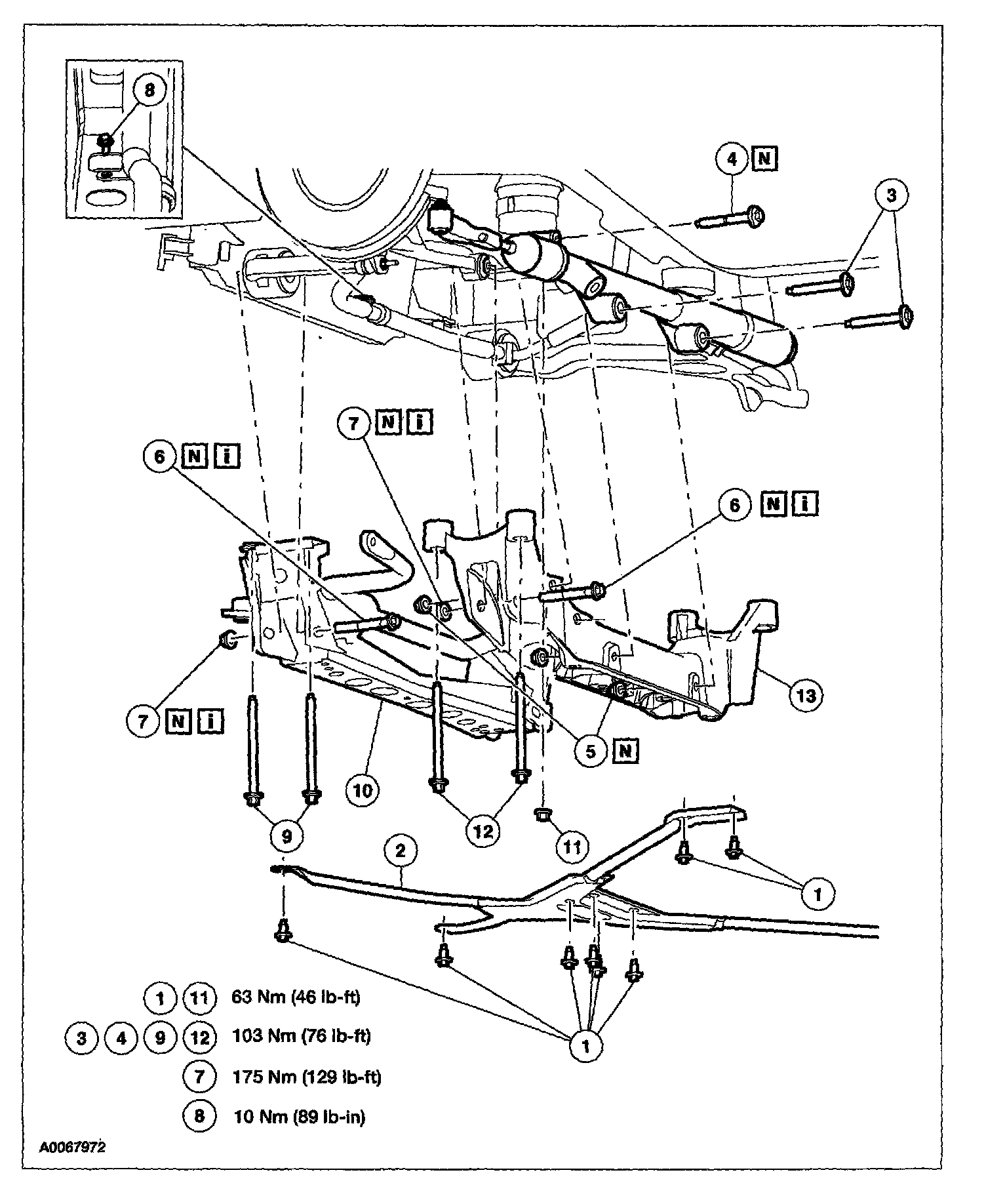 8

4 N

3

7 N i

6 N i

6 N i

7 N i

13

5 N

10

9

12

11

2

1

1

1 11 63 Nm (46 lb-ft)

3 4 9 12 103 Nm (76 lb-ft)

7 175 Nm (129 lb-ft)

8 10 Nm (89 lb-in)

A0067972