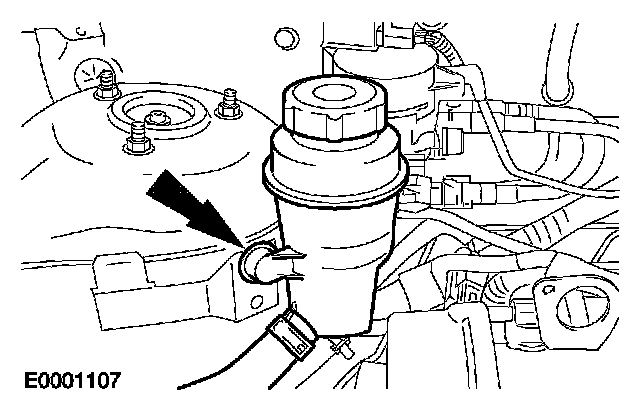 E0001107