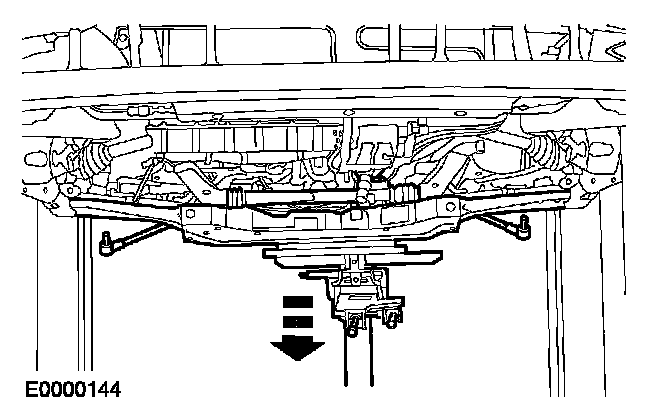 E0000144