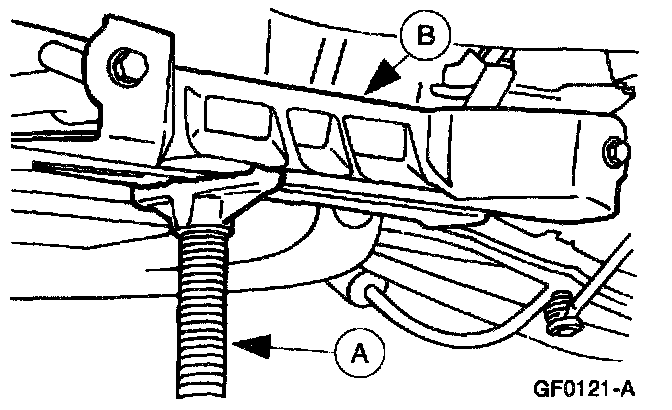 B

A

GF0121-A