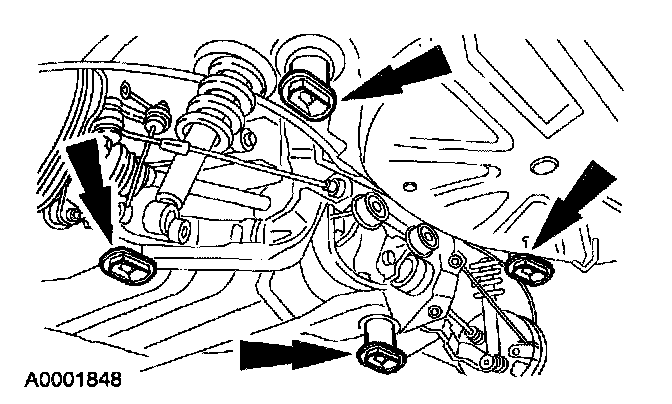 A0001848