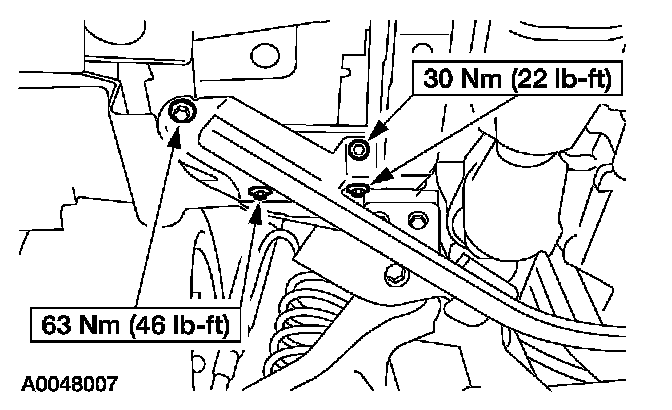 30 Nm (22 lb-ft)

63 Nm (46 lb-ft)

A0048007