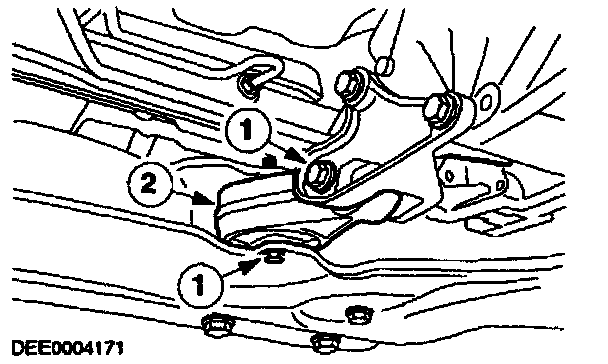 1
2
1
DEE0004171