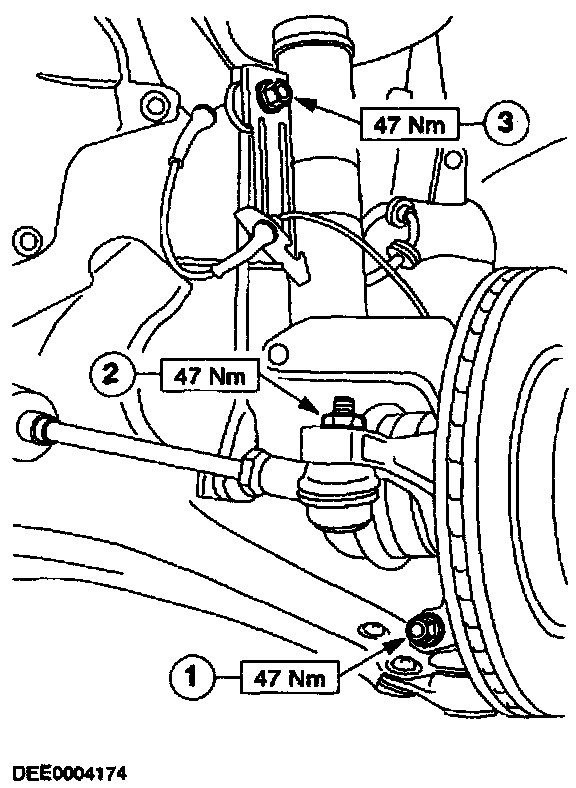 47 Nm
3

2
47 Nm

1
47 Nm

DEE0004174