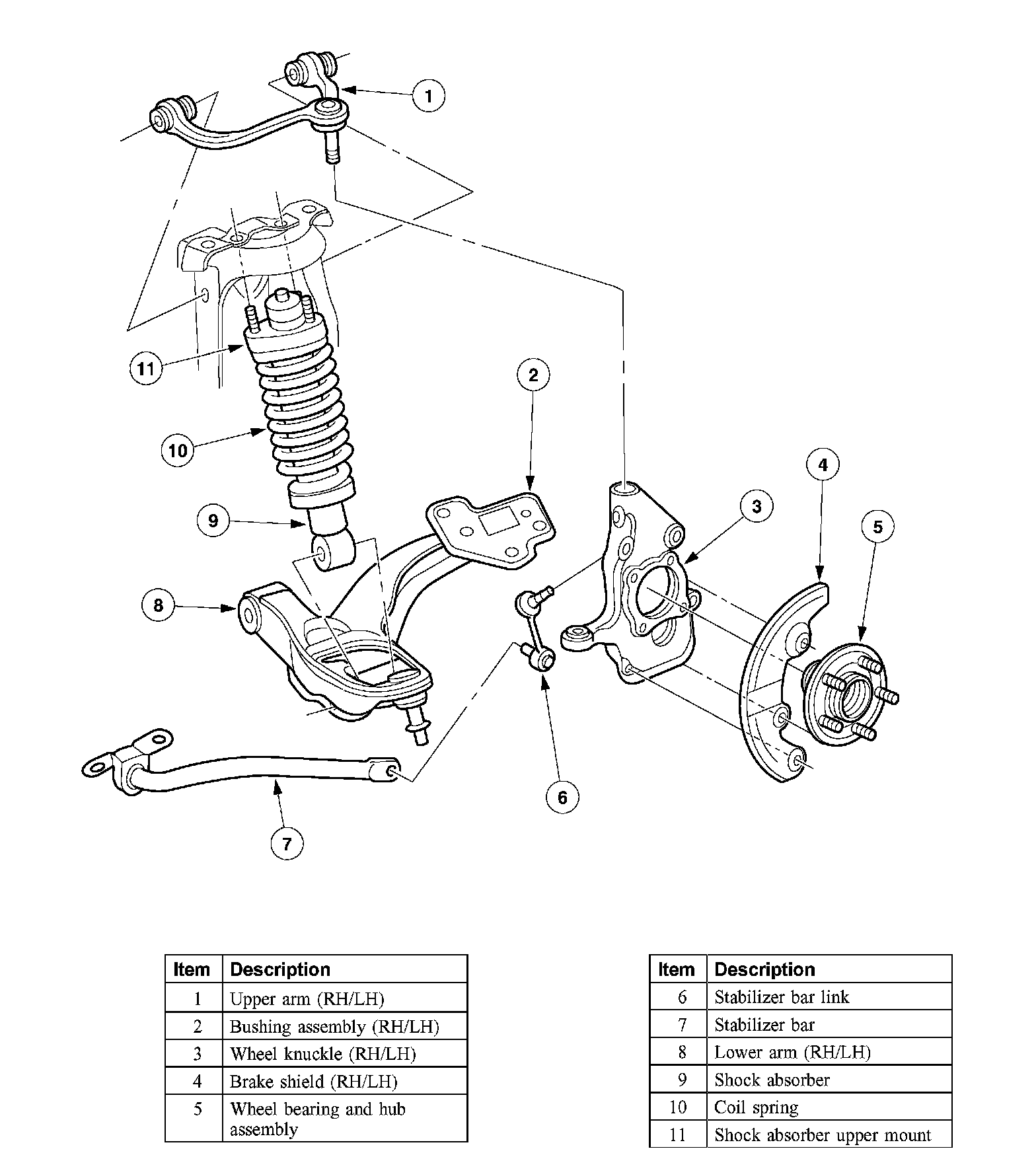 1

11

2

10

4

3

5

9

8

6

7

| Item | Description |
|---|---|
| 1 | Upper arm (RH/LH) |
| 2 | Bushing assembly (RH/LH) |
| 3 | Wheel knuckle (RH/LH) |
| 4 | Brake shield (RH/LH) |
| 5 | Wheel bearing and hub assembly |

| Item | Description |
|---|---|
| 6 | Stabilizer bar link |
| 7 | Stabilizer bar |
| 8 | Lower arm (RH/LH) |
| 9 | Shock absorber |
| 10 | Coil spring |
| 11 | Shock absorber upper mount |