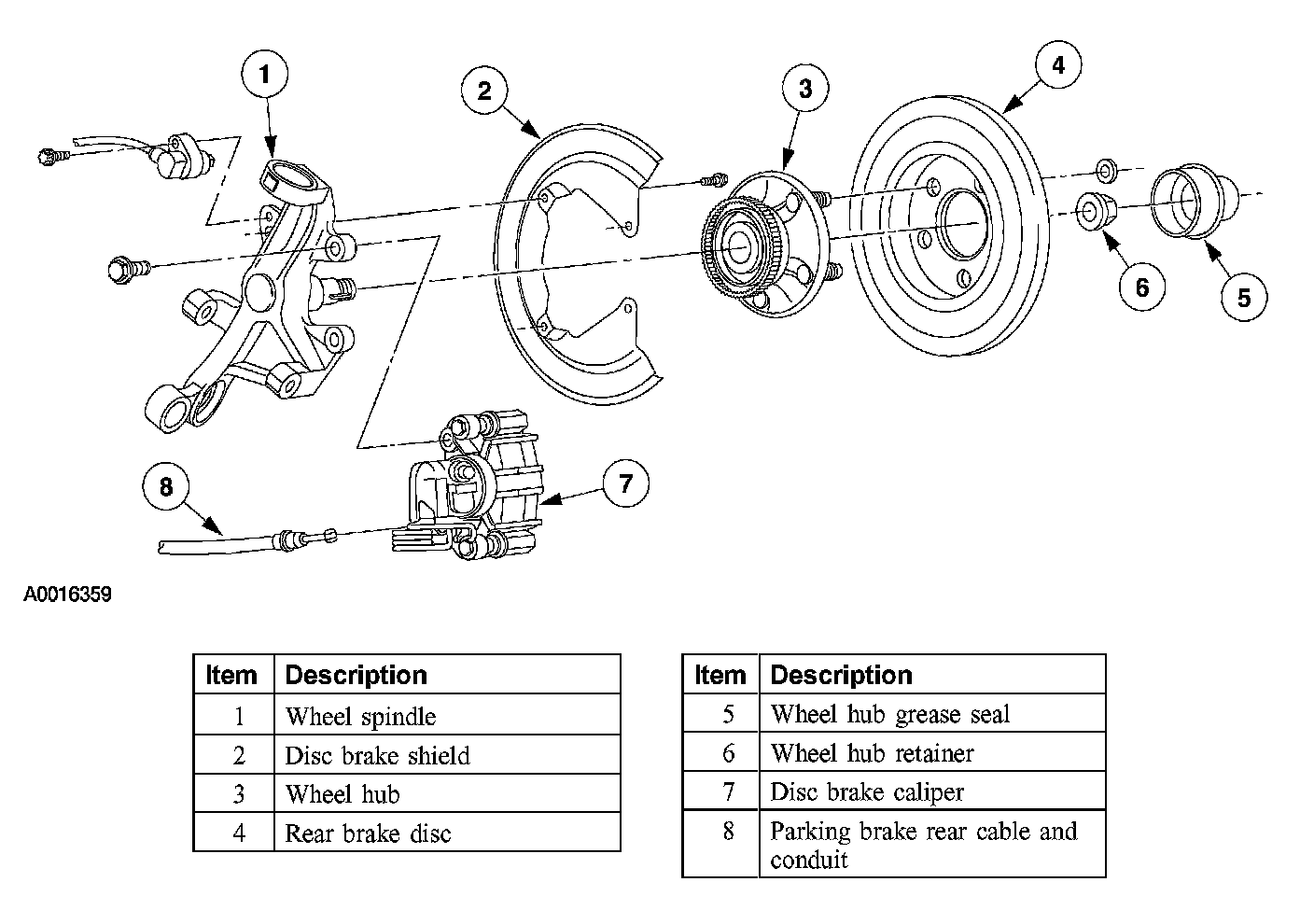 1
2
3
4
6
5
8
7

A0016359

| Item | Description |
|---|---|
| 1 | Wheel spindle |
| 2 | Disc brake shield |
| 3 | Wheel hub |
| 4 | Rear brake disc |

| Item | Description |
|---|---|
| 5 | Wheel hub grease seal |
| 6 | Wheel hub retainer |
| 7 | Disc brake caliper |
| 8 | Parking brake rear cable and conduit |